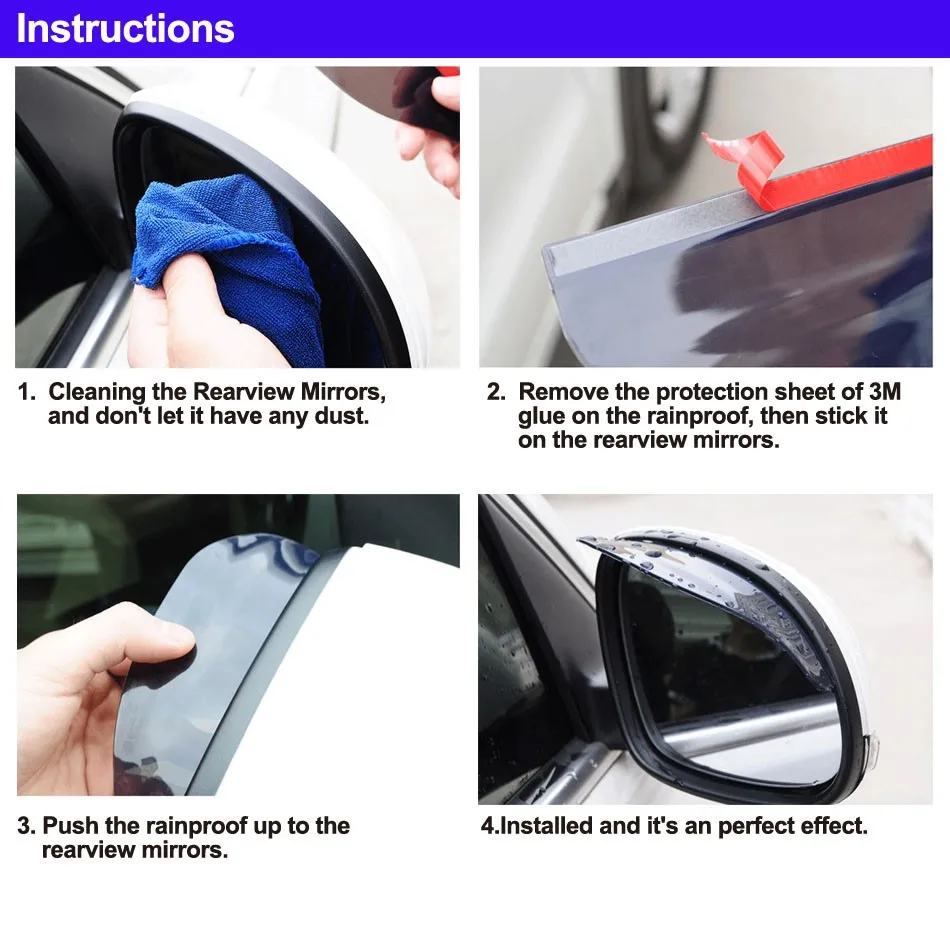 Instructions

1. Cleaning the Rearview Mirrors, and don't let it have any dust.

2. Remove the protection sheet of 3M glue on the rainproof, then stick it on the rearview mirrors.

3. Push the rainproof up to the rearview mirrors.

4.Installed and it's an perfect effect.