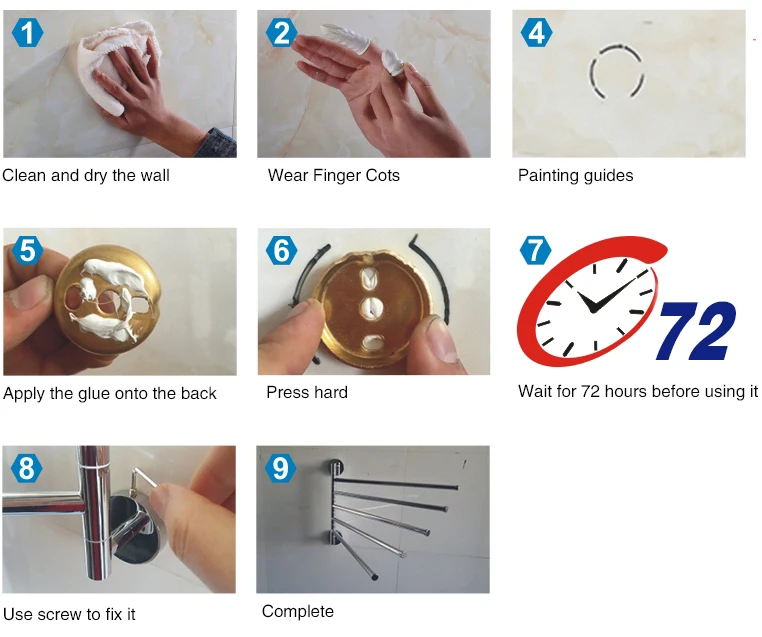 1
Clean and dry the wall

2
Wear Finger Cots

4
Painting guides

5
Apply the glue onto the back

6
Press hard

7
72
Wait for 72 hours before using it

8
Use screw to fix it

9
Complete