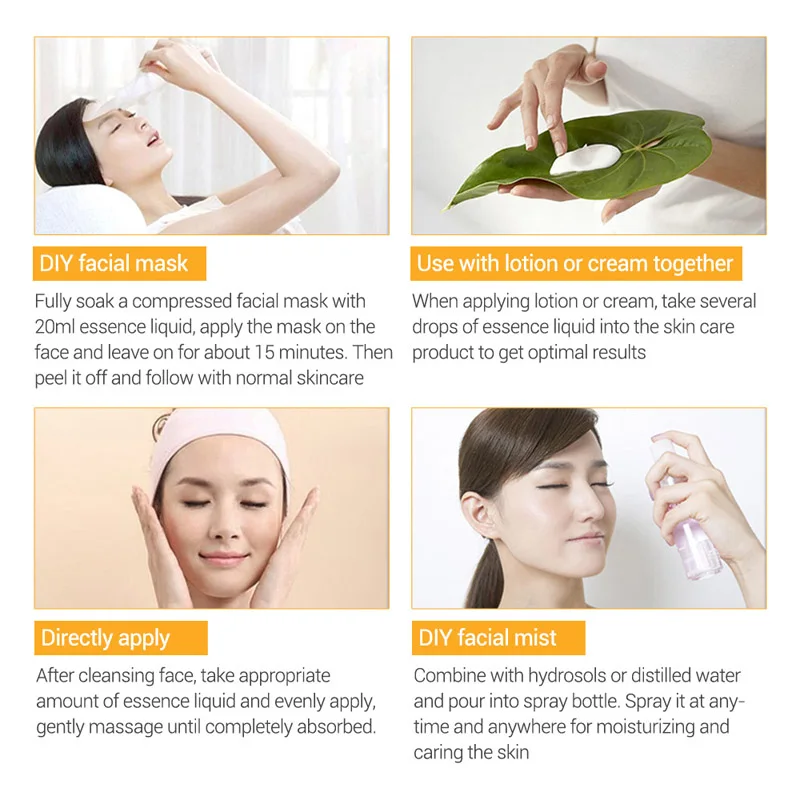 DIY facial mask

Fully soak a compressed facial mask with 20ml essence liquid, apply the mask on the face and leave on for about 15 minutes. Then peel it off and follow with normal skincare

Use with lotion or cream together

When applying lotion or cream, take several drops of essence liquid into the skin care product to get optimal results

Directly apply

After cleansing face, take appropriate amount of essence liquid and evenly apply, gently massage until completely absorbed.

DIY facial mist

Combine with hydrosols or distilled water and pour into spray bottle. Spray it at anytime and anywhere for moisturizing and caring the skin