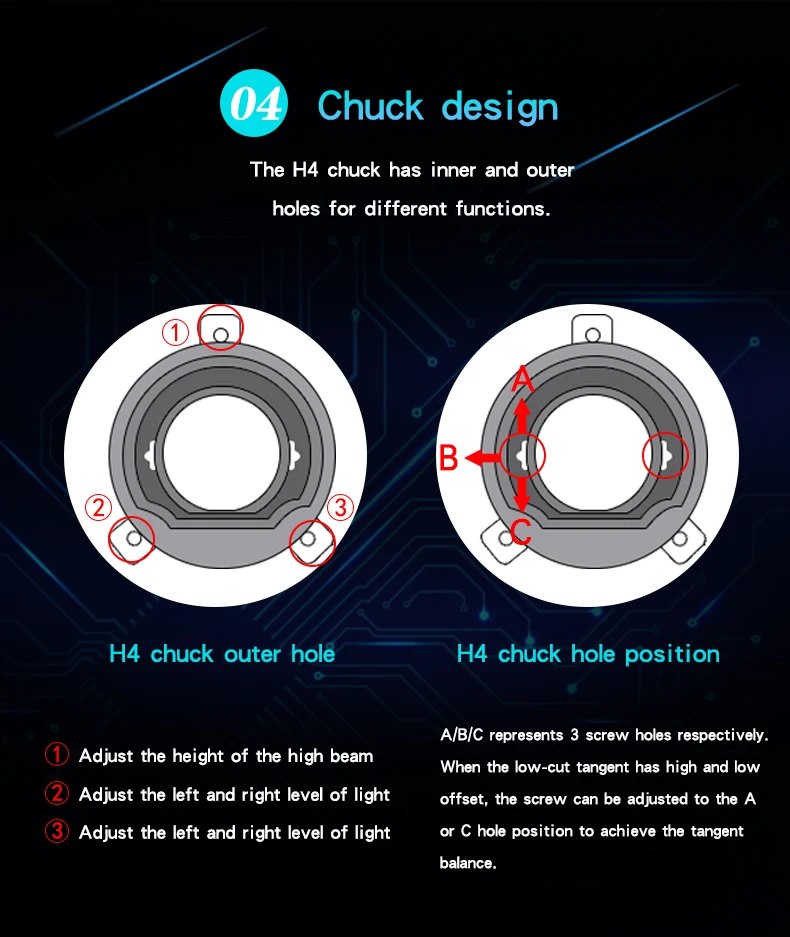 04 Chuck design

The H4 chuck has inner and outer holes for different functions.

①

②

③

A

B

C

H4 chuck outer hole

H4 chuck hole position

① Adjust the height of the high beam

② Adjust the left and right level of light

③ Adjust the left and right level of light

A/B/C represents 3 screw holes respectively. When the low-cut tangent has high and low offset, the screw can be adjusted to the A or C hole position to achieve the tangent balance.