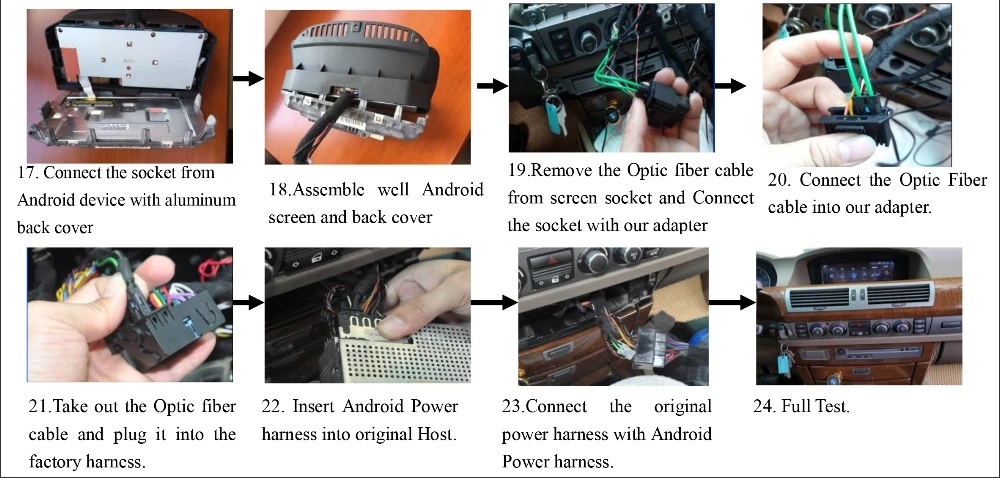 17. Connect the socket from Android device with aluminum back cover

18.Assemble well Android screen and back cover

19.Remove the Optic fiber cable from screen socket and Connect the socket with our adapter

20. Connect the Optic Fiber cable into our adapter.

21.Take out the Optic fiber cable and plug it into the factory harness.

22. Insert Android Power harness into original Host.

23.Connect the original power harness with Android Power harness.

24. Full Test.