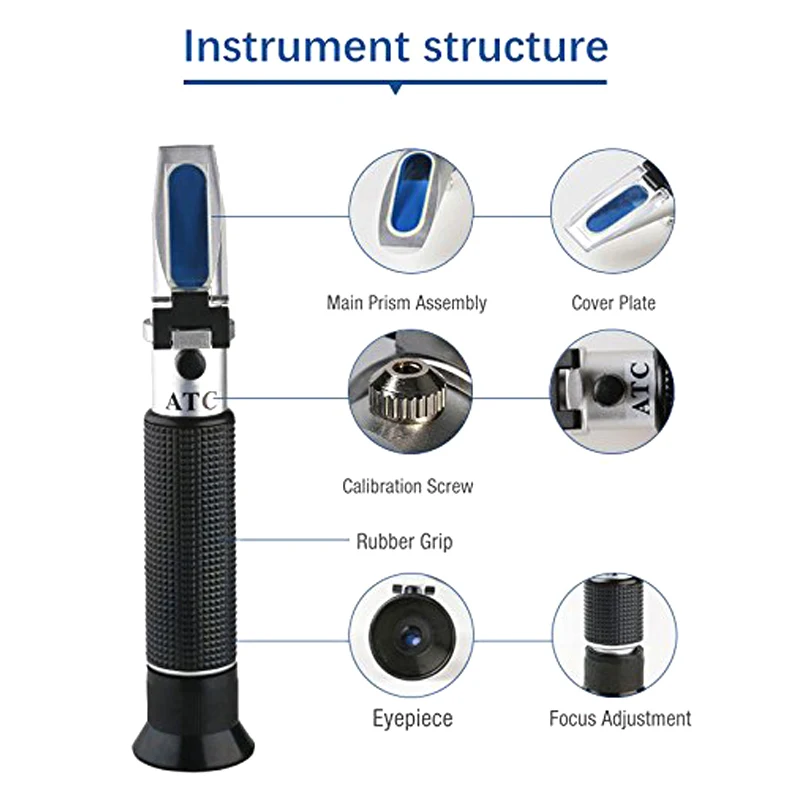 Instrument structure

ATC

Main Prism Assembly

Cover Plate

ATC

Calibration Screw

Rubber Grip

Eyepiece

Focus Adjustment