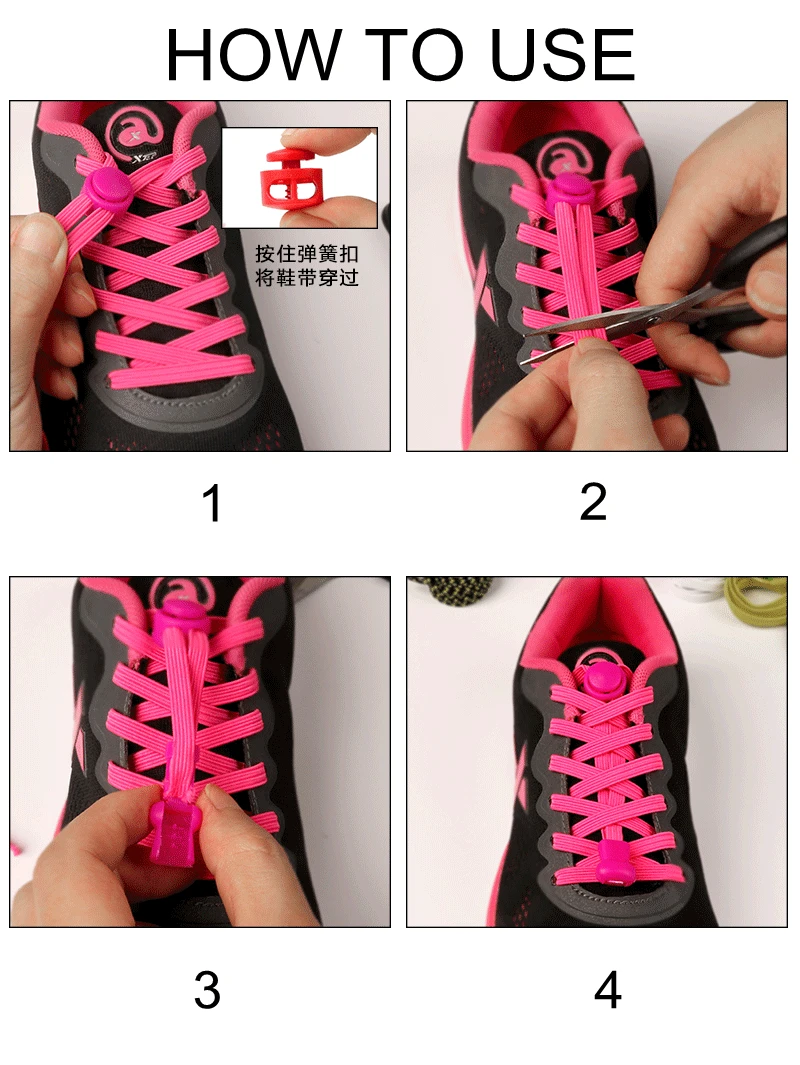 HOW TO USE

按住弹簧扣
将鞋带穿过

1

2

3

4