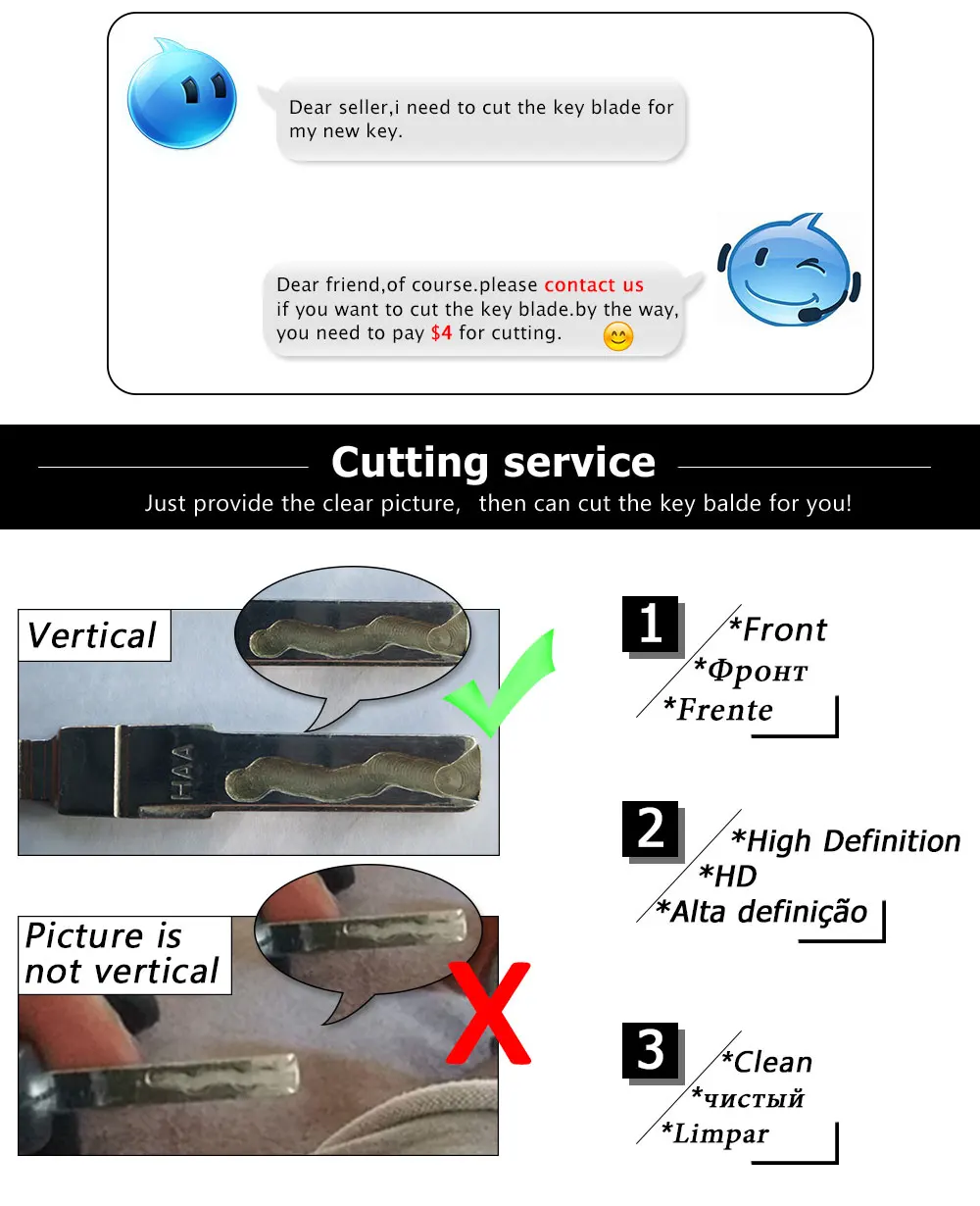 Dear seller,i need to cut the key blade for my new key.

Dear friend,of course.please contact us if you want to cut the key blade.by the way, you need to pay $4 for cutting.

Cutting service

Just provide the clear picture, then can cut the key balde for you!

Vertical

HAA

Picture is not vertical

1

*Front
*Фронт
*Frente

2

*High Definition
*HD
*Alta definição

3

*Clean
*чистый
*Limpar