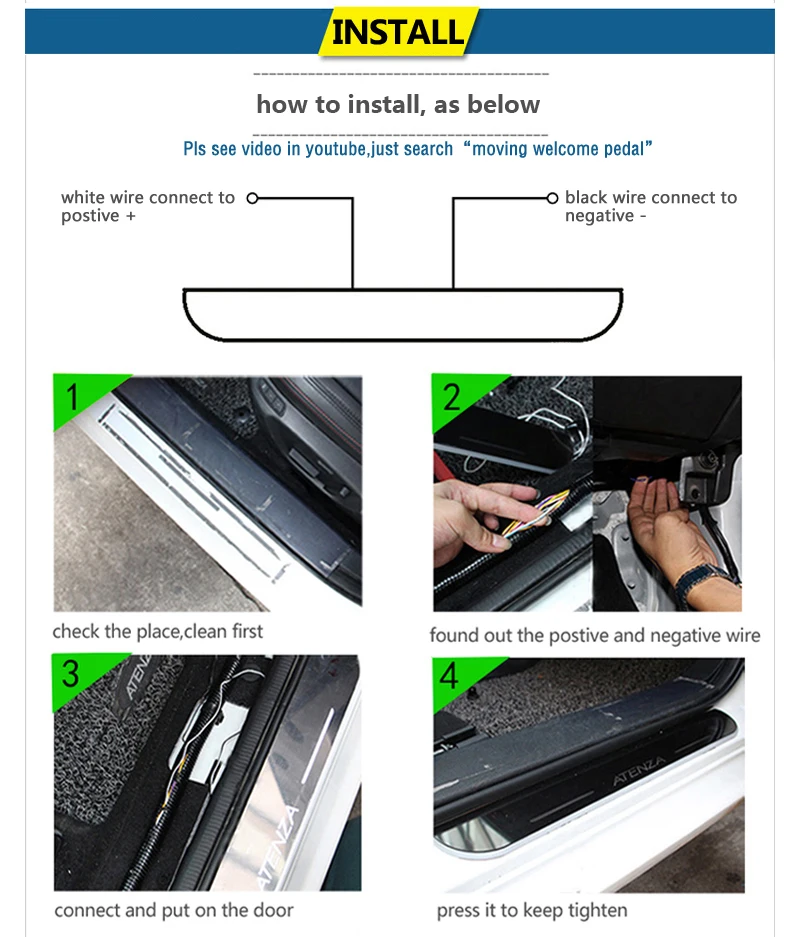 INSTALL

how to install, as below

Pls see video in youtube,just search “moving welcome pedal”

white wire connect to postive +

black wire connect to negative -

1

check the place,clean first

2

found out the postive and negative wire

3

ATENZA

ATENZA

connect and put on the door

4

ATENZA

press it to keep tighten