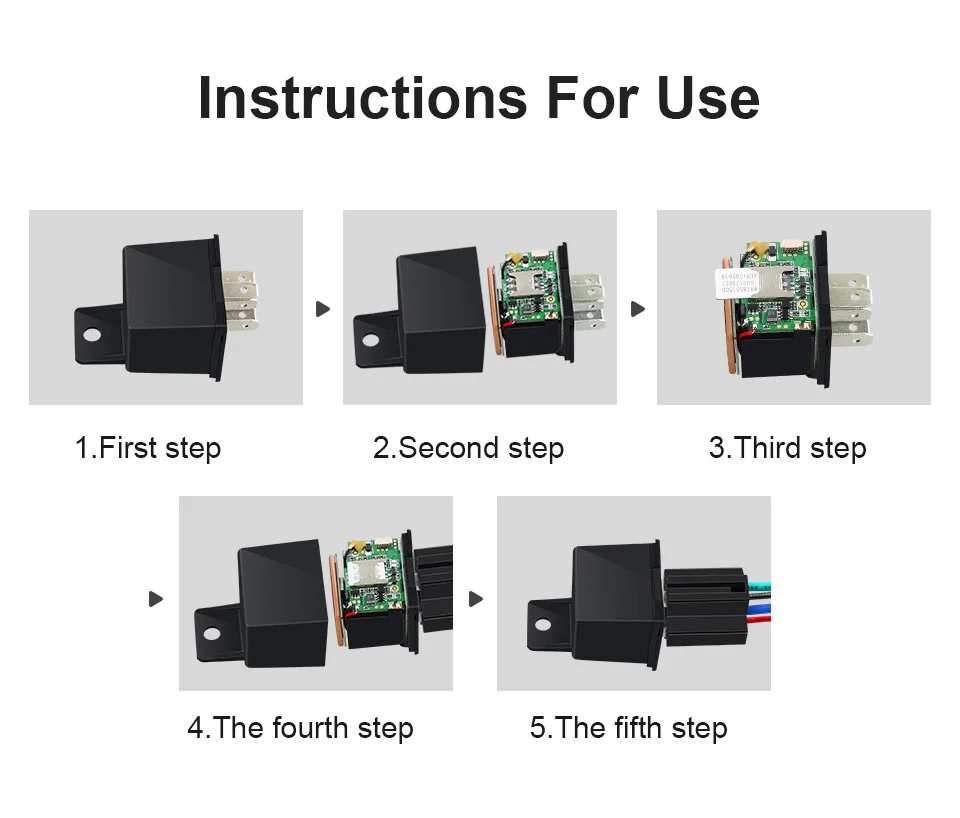 Instructions For Use

1.First step

2.Second step

3.Third step

4.The fourth step

5.The fifth step