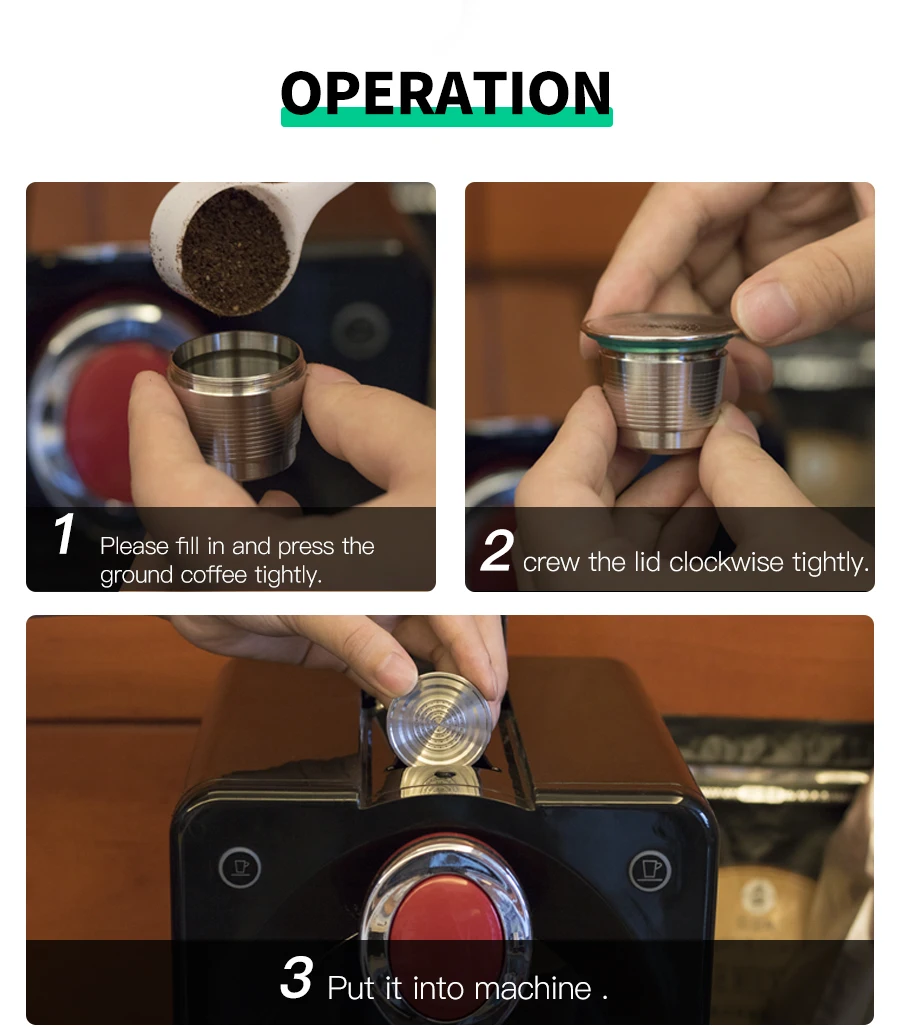 OPERATION

1 Please fill in and press the ground coffee tightly.

2 crew the lid clockwise tightly.

3 Put it into machine .