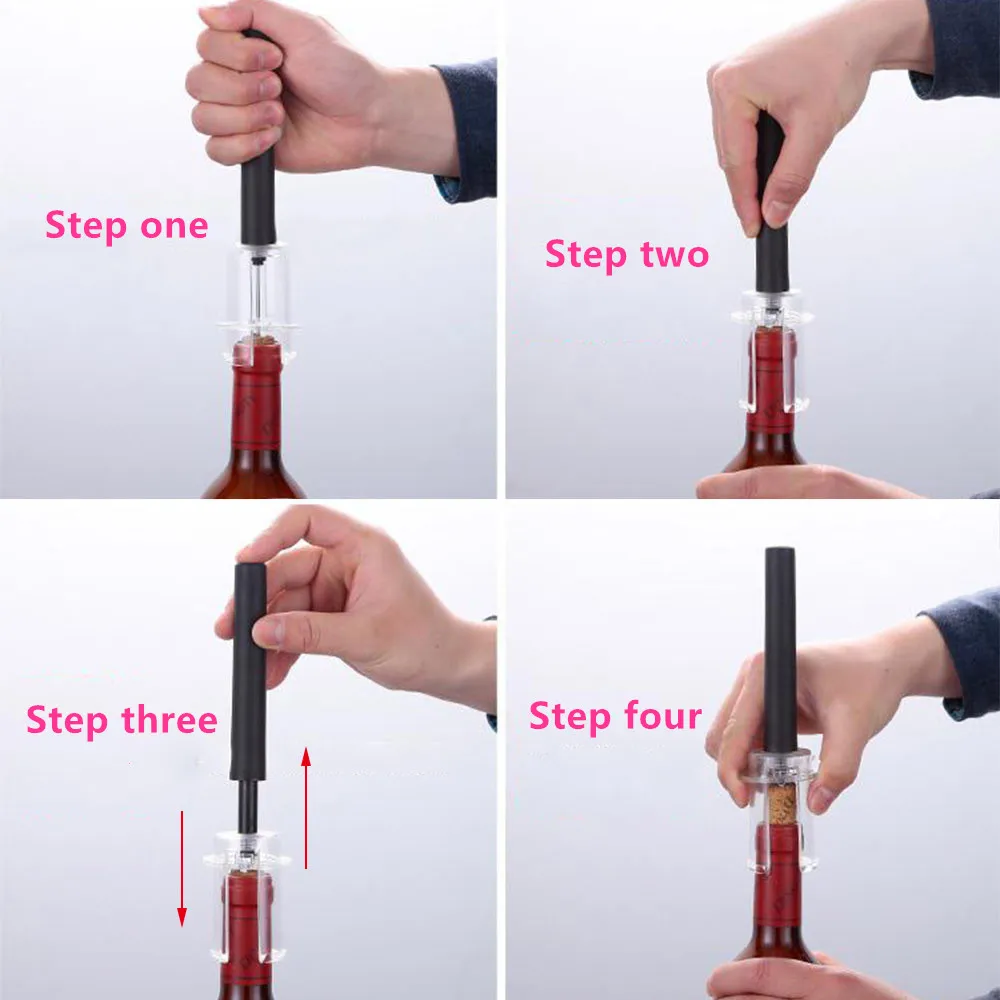 Step one

Step two

Step three

Step four