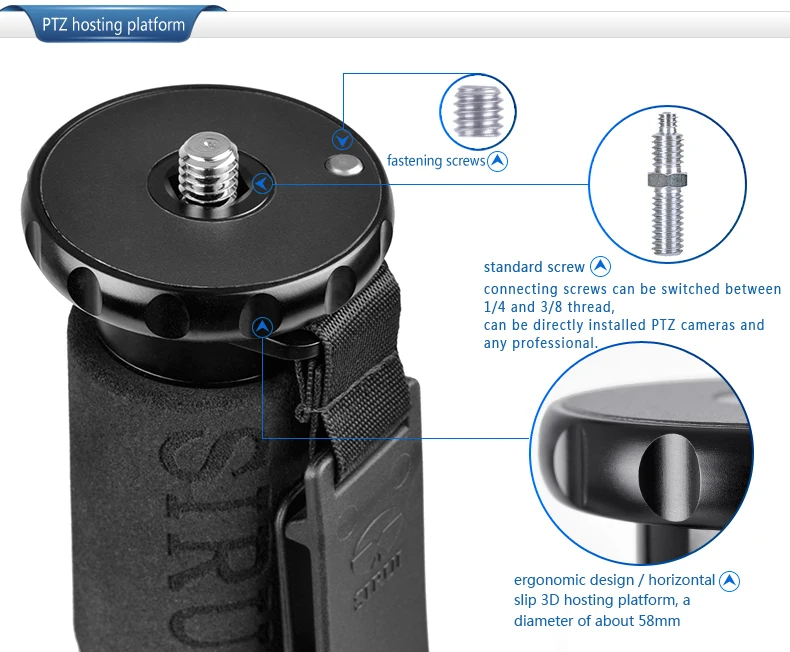 PTZ hosting platform

fastening screws

standard screw

connecting screws can be switched between 1/4 and 3/8 thread, can be directly installed PTZ cameras and any professional.

ergonomic design / horizontal slip 3D hosting platform, a diameter of about 58mm

SIRUI

SIRUI