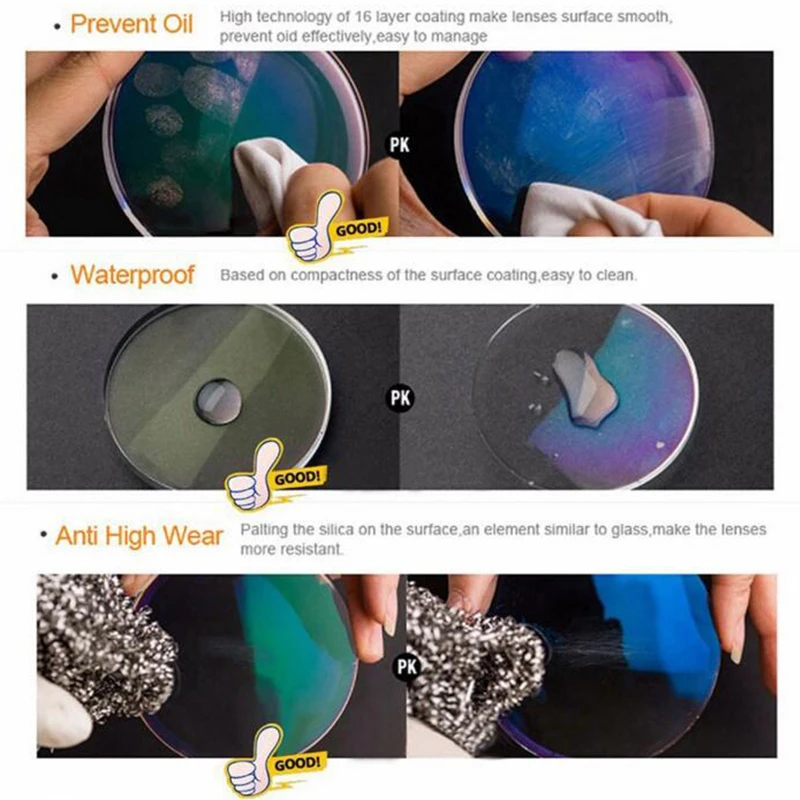 • Prevent Oil High technology of 16 layer coating make lenses surface smooth, prevent oid effectively,easy to manage

PK

GOOD!

• Waterproof Based on compactness of the surface coating,easy to clean.

PK

GOOD!

• Anti High Wear Palting the silica on the surface,an element similar to glass,make the lenses more resistant.

PK

GOOD!