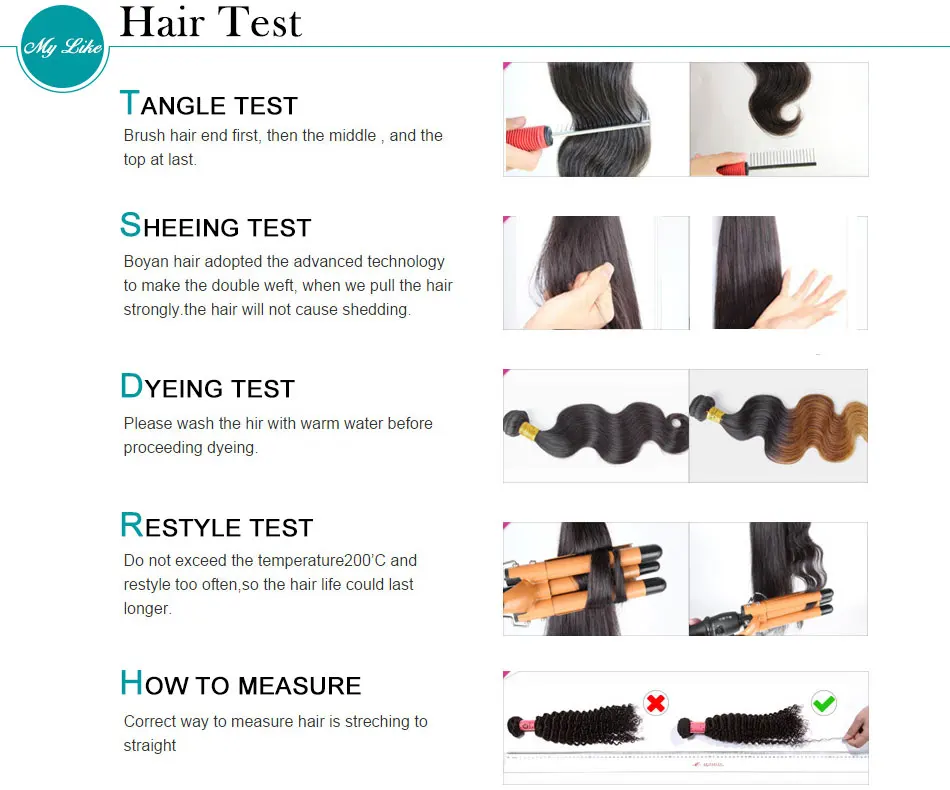 My Like

Hair Test

TANGLE TEST
Brush hair end first, then the middle , and the top at last.

SHEEING TEST
Boyan hair adopted the advanced technology to make the double weft, when we pull the hair strongly.the hair will not cause shedding.

DYEING TEST
Please wash the hir with warm water before proceeding dyeing.

RESTYLE TEST
Do not exceed the temperature200'C and restyle too often,so the hair life could last longer.

HOW TO MEASURE
Correct way to measure hair is streching to straight