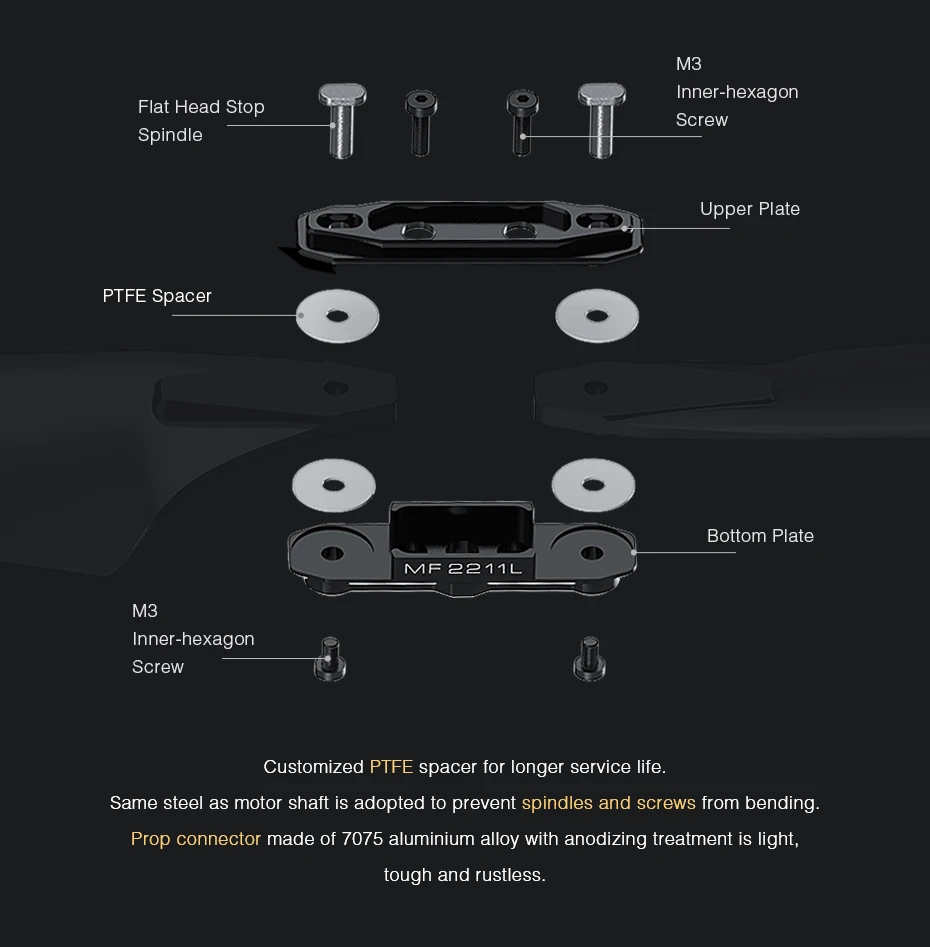 Flat Head Stop Spindle

M3
Inner-hexagon
Screw

Upper Plate

PTFE Spacer

Bottom Plate

MF 2211L

M3
Inner-hexagon
Screw

Customized PTFE spacer for longer service life.
Same steel as motor shaft is adopted to prevent spindles and screws from bending.
Prop connector made of 7075 aluminium alloy with anodizing treatment is light, tough and rustless.