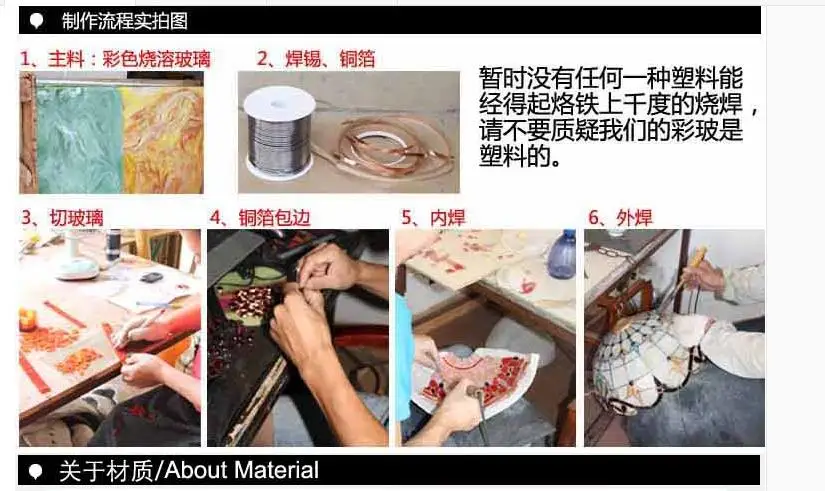 制作流程实拍图

1、主料：彩色烧溶玻璃

2、焊锡、铜箔

暂时没有任何一种塑料能经得起烙铁上千度的烧焊，请不要质疑我们的彩玻是塑料的。

3、切玻璃

4、铜箔包边

5、内焊

6、外焊

关于材质/About Material