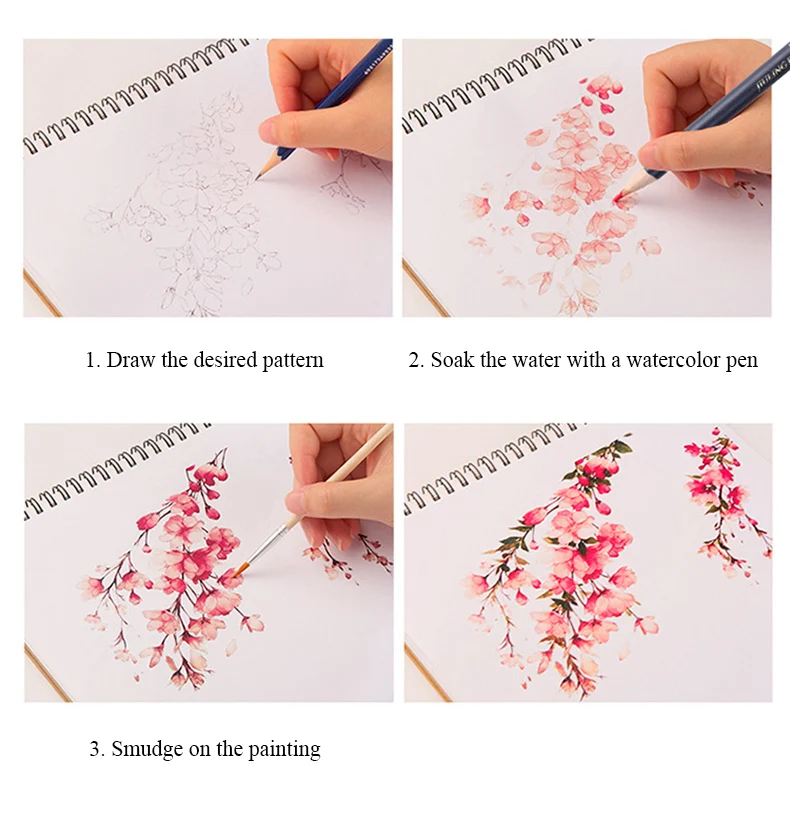 1. Draw the desired pattern

2. Soak the water with a watercolor pen

3. Smudge on the painting