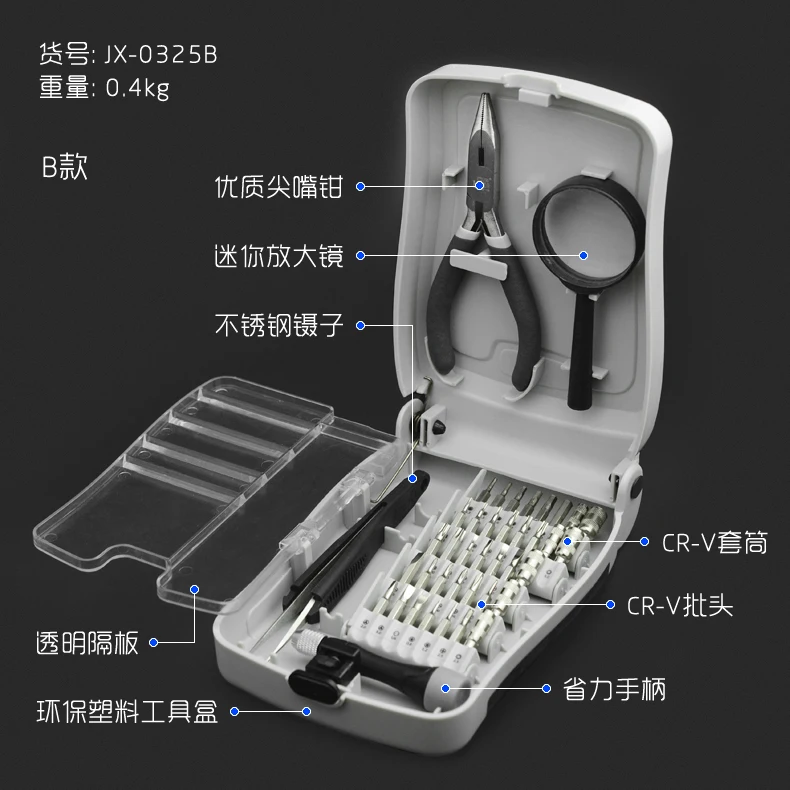 货号: JX-0325B
重量: 0.4kg

B款

优质尖嘴钳

迷你放大镜

不锈钢镊子

CR-V套筒

CR-V批头

透明隔板

省力手柄

环保塑料工具盒