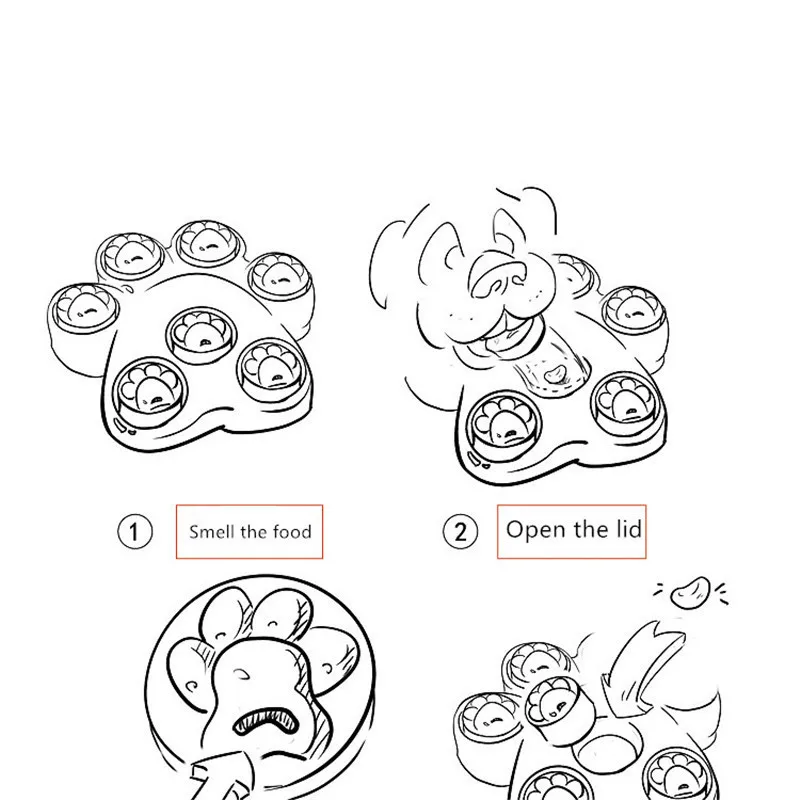 ① Smell the food

② Open the lid