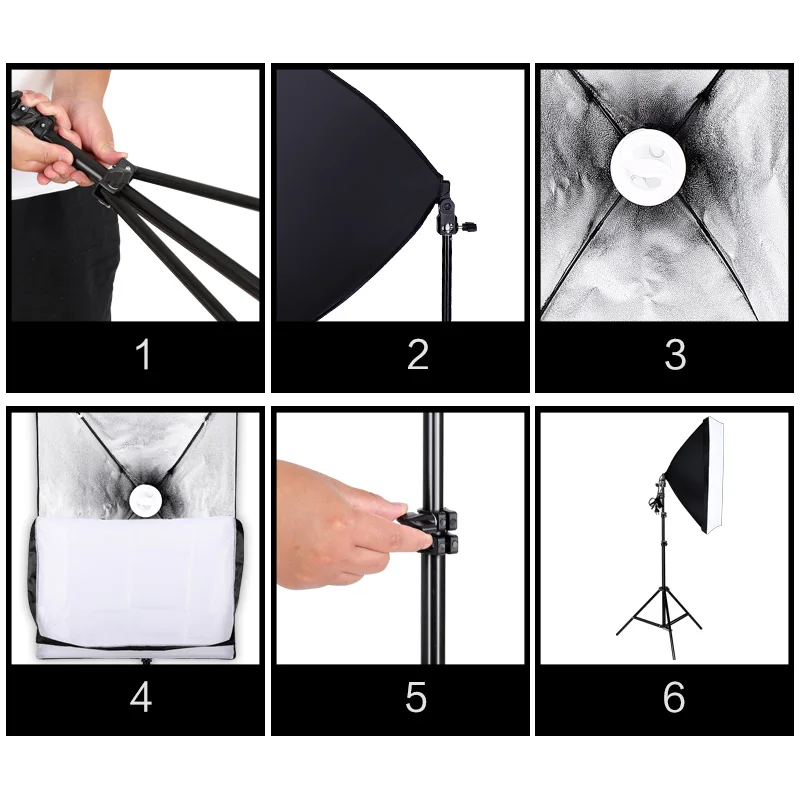 1

2

3

4

5

6