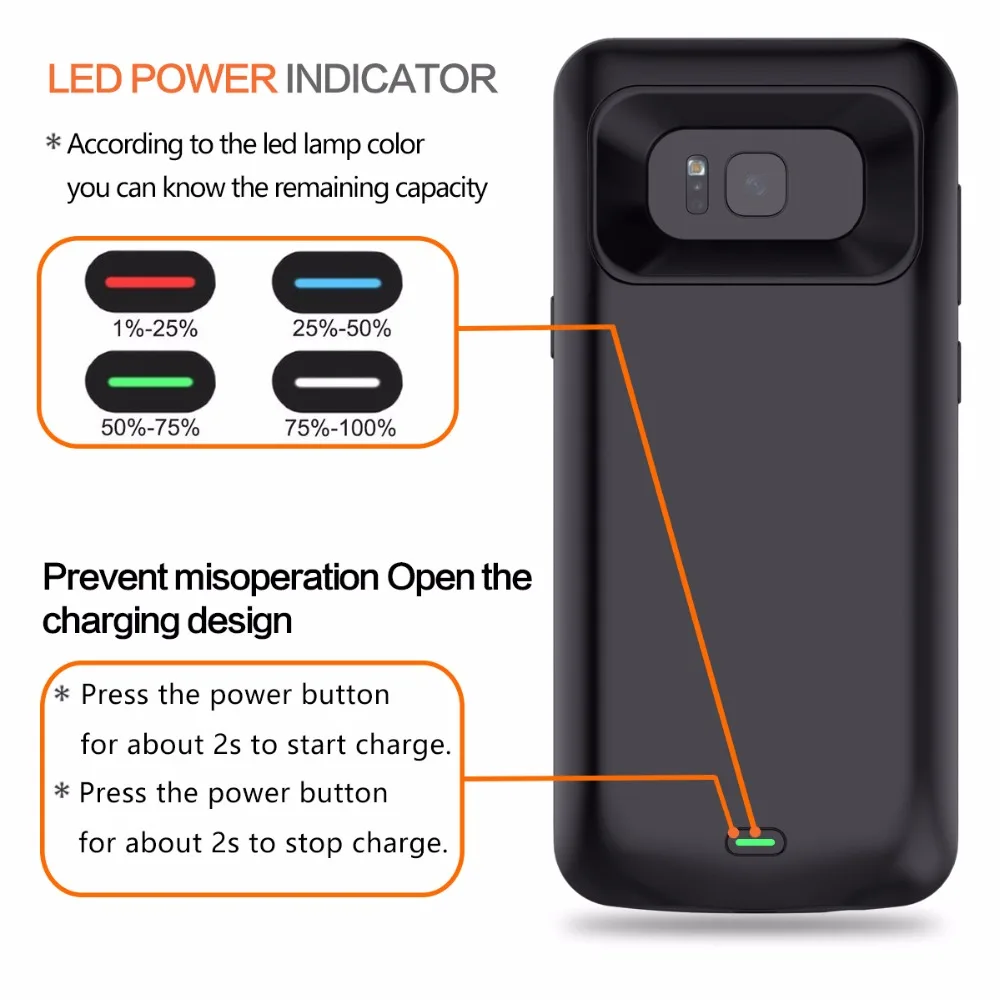 LED POWER INDICATOR

* According to the led lamp color you can know the remaining capacity

1%-25%
25%-50%
50%-75%
75%-100%

Prevent misoperation Open the charging design

* Press the power button for about 2s to start charge.
* Press the power button for about 2s to stop charge.