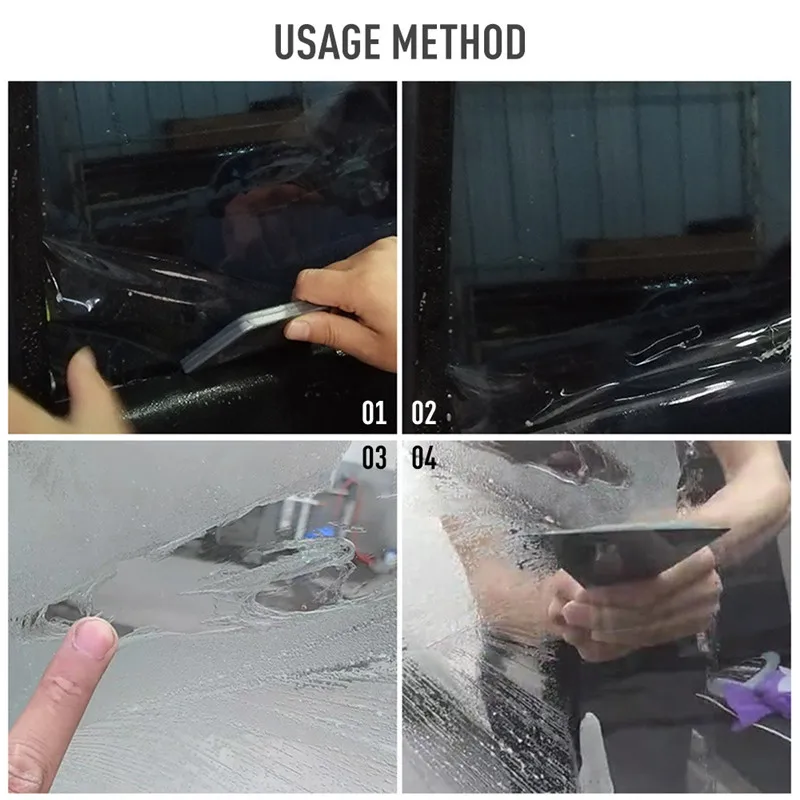 USAGE METHOD

01

02

03

04