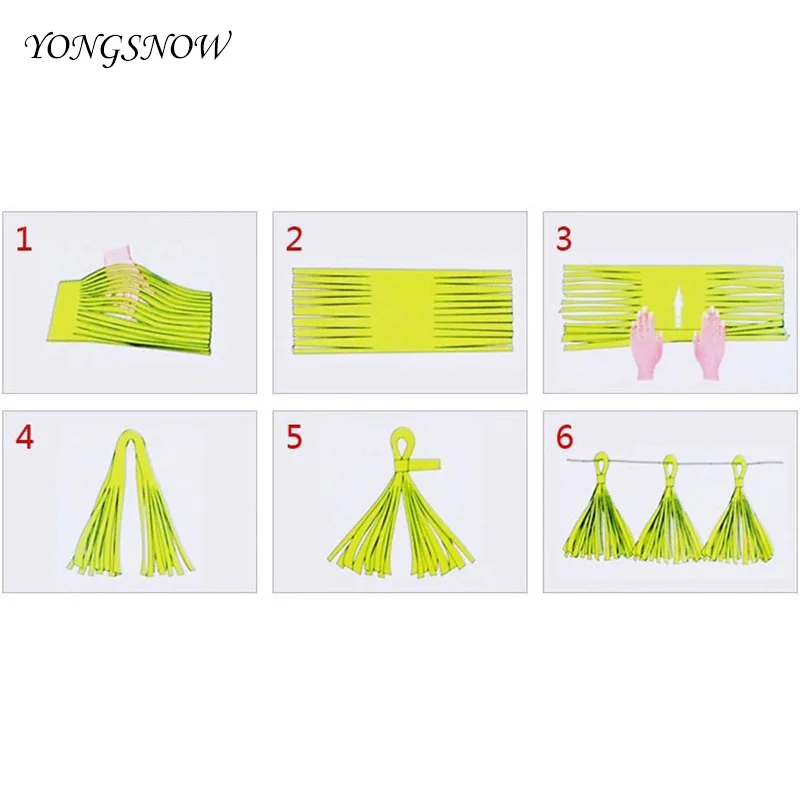 YONGSNOW

1

2

3

4

5

6