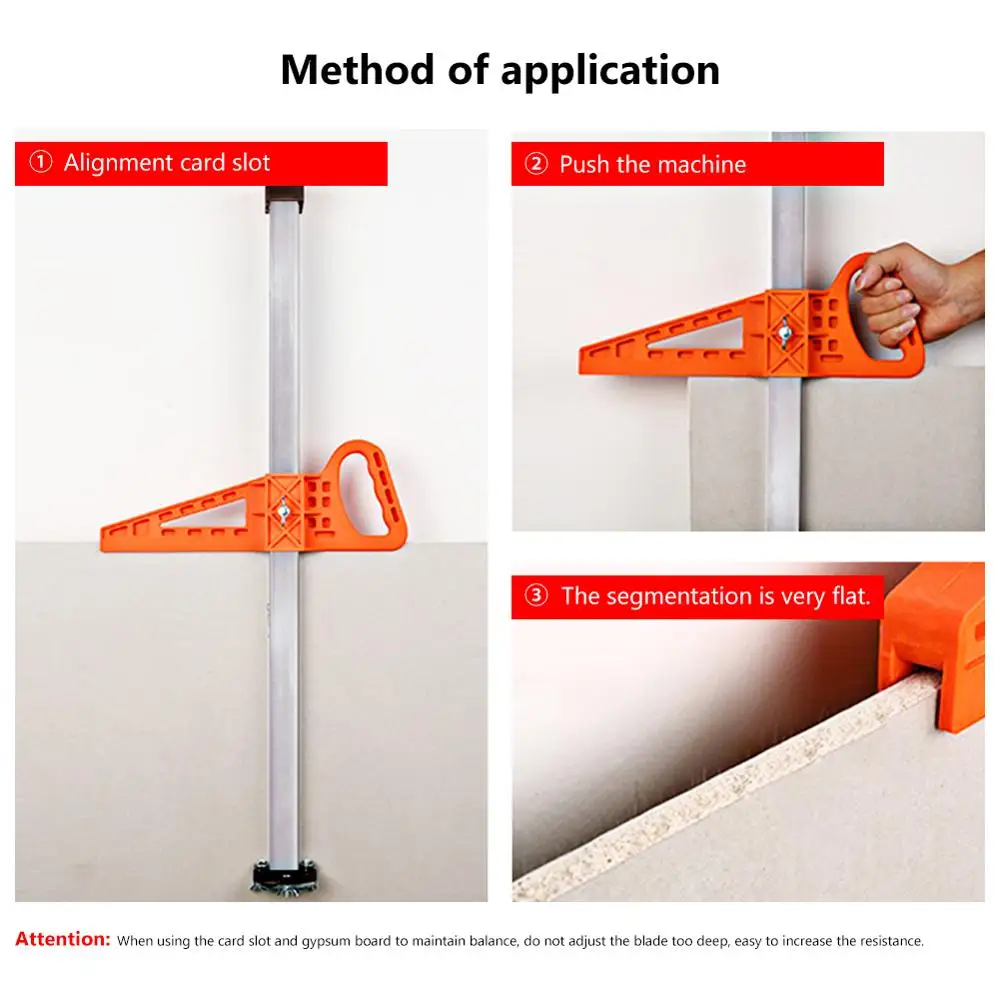 Method of application

① Alignment card slot

② Push the machine

③ The segmentation is very flat.

Attention: When using the card slot and gypsum board to maintain balance, do not adjust the blade too deep, easy to increase the resistance.