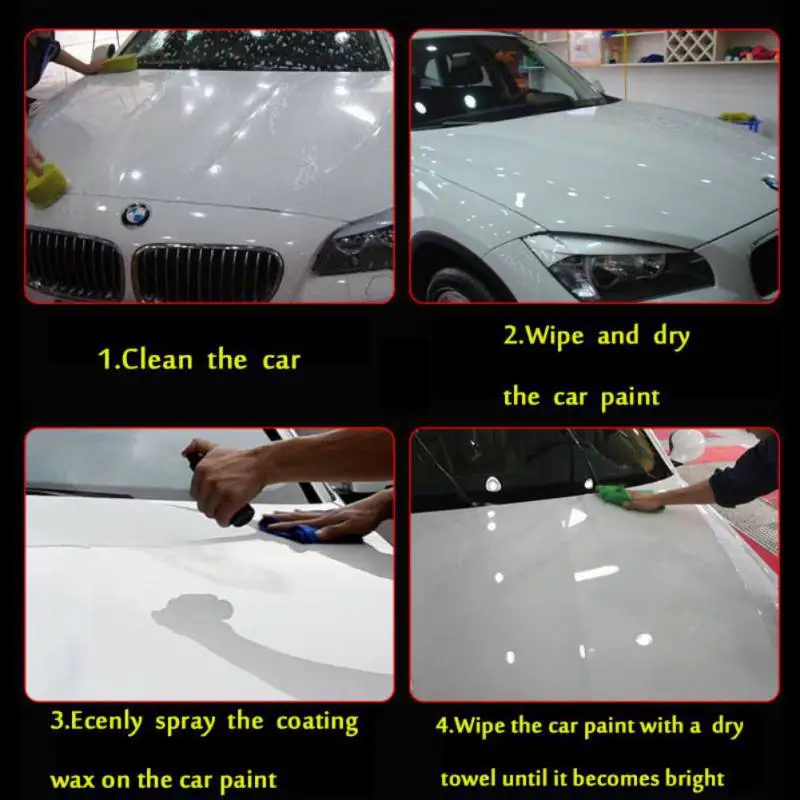 1.Clean the car

2.Wipe and dry the car paint

3.Ecenly spray the coating wax on the car paint

4.Wipe the car paint with a dry towel until it becomes bright