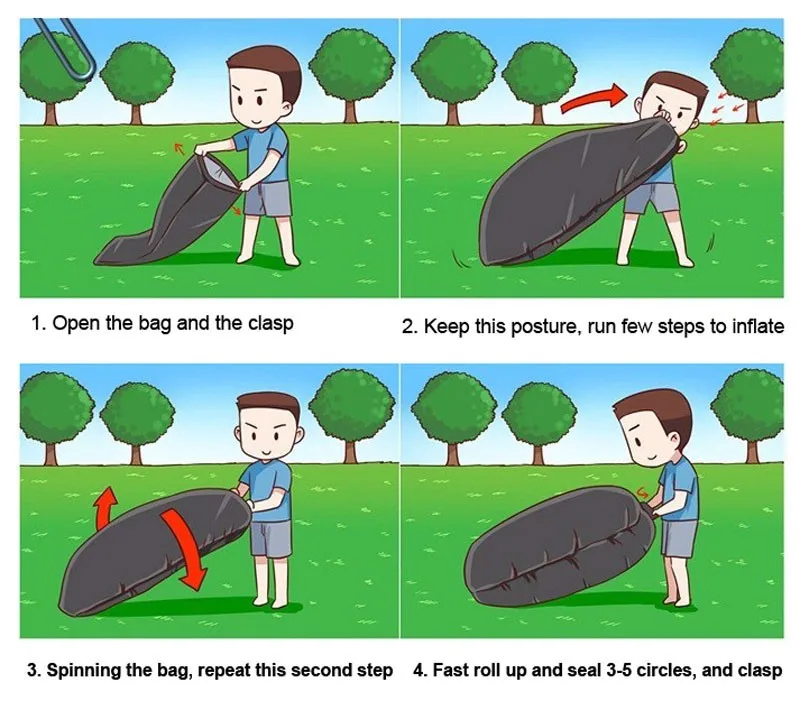 1. Open the bag and the clasp

2. Keep this posture, run few steps to inflate

3. Spinning the bag, repeat this second step

4. Fast roll up and seal 3-5 circles, and clasp