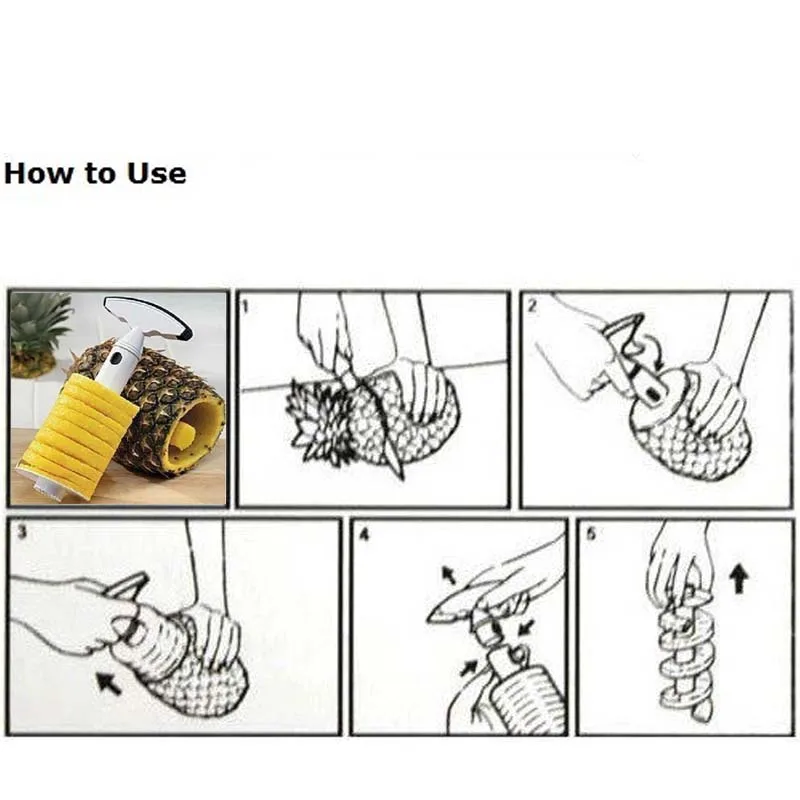 How to Use

1

2

3

4

5