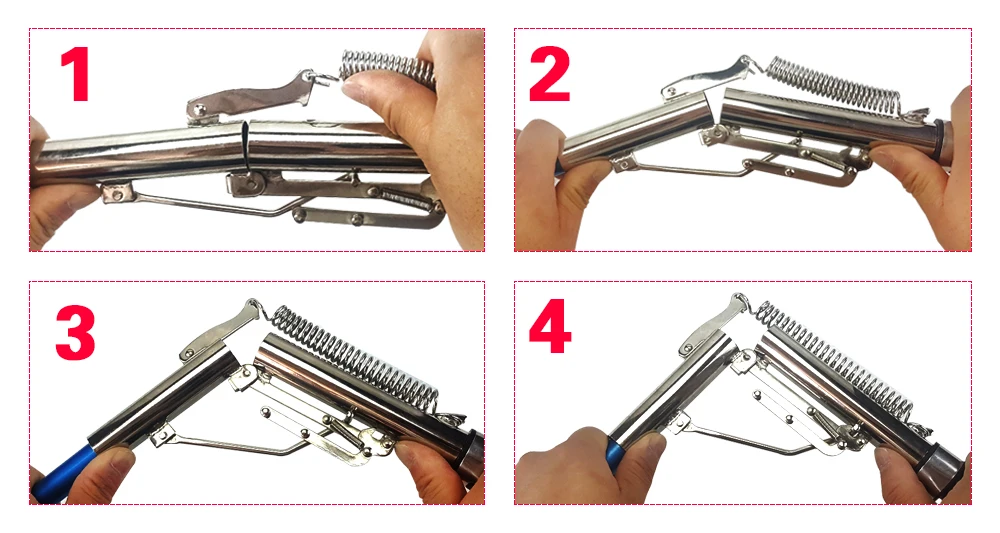 1

2

3

4