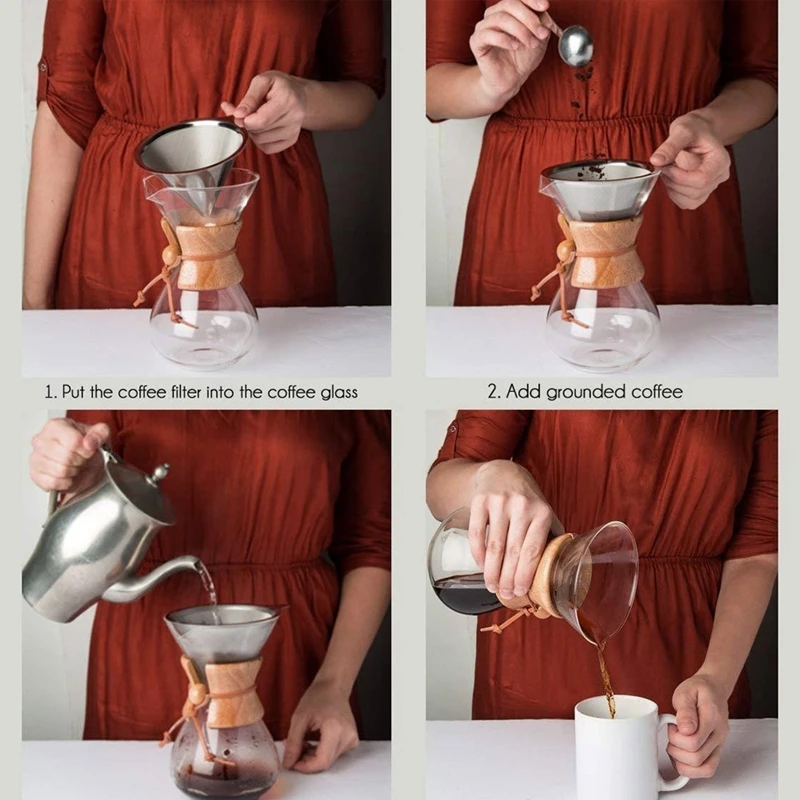 1. Put the coffee filter into the coffee glass

2. Add grounded coffee