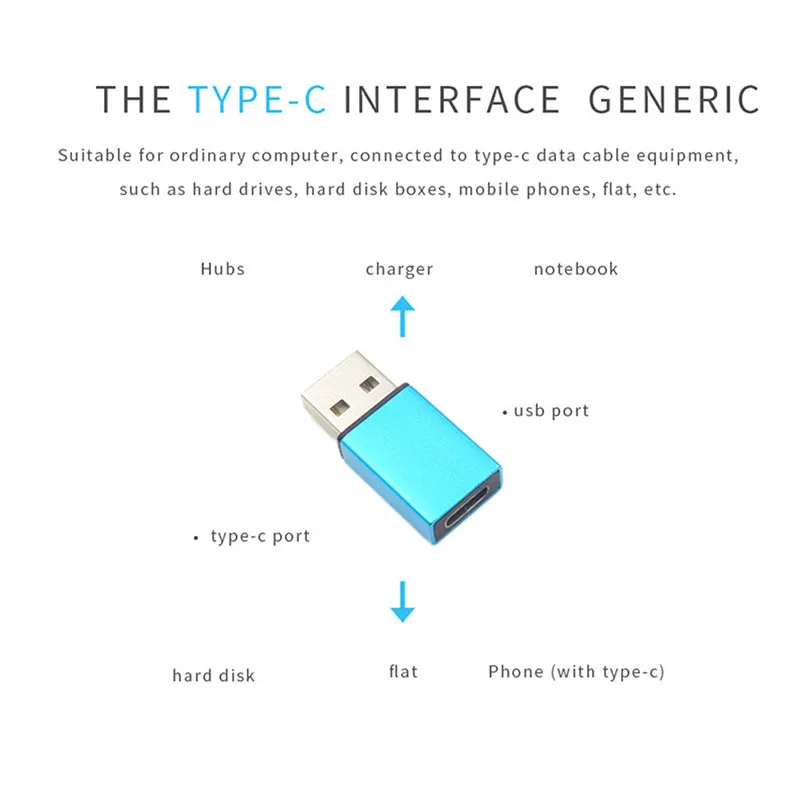 THE TYPE-C INTERFACE GENERIC

Suitable for ordinary computer, connected to type-c data cable equipment, such as hard drives, hard disk boxes, mobile phones, flat, etc.

Hubs charger notebook

• usb port

• type-c port

hard disk flat Phone (with type-c)