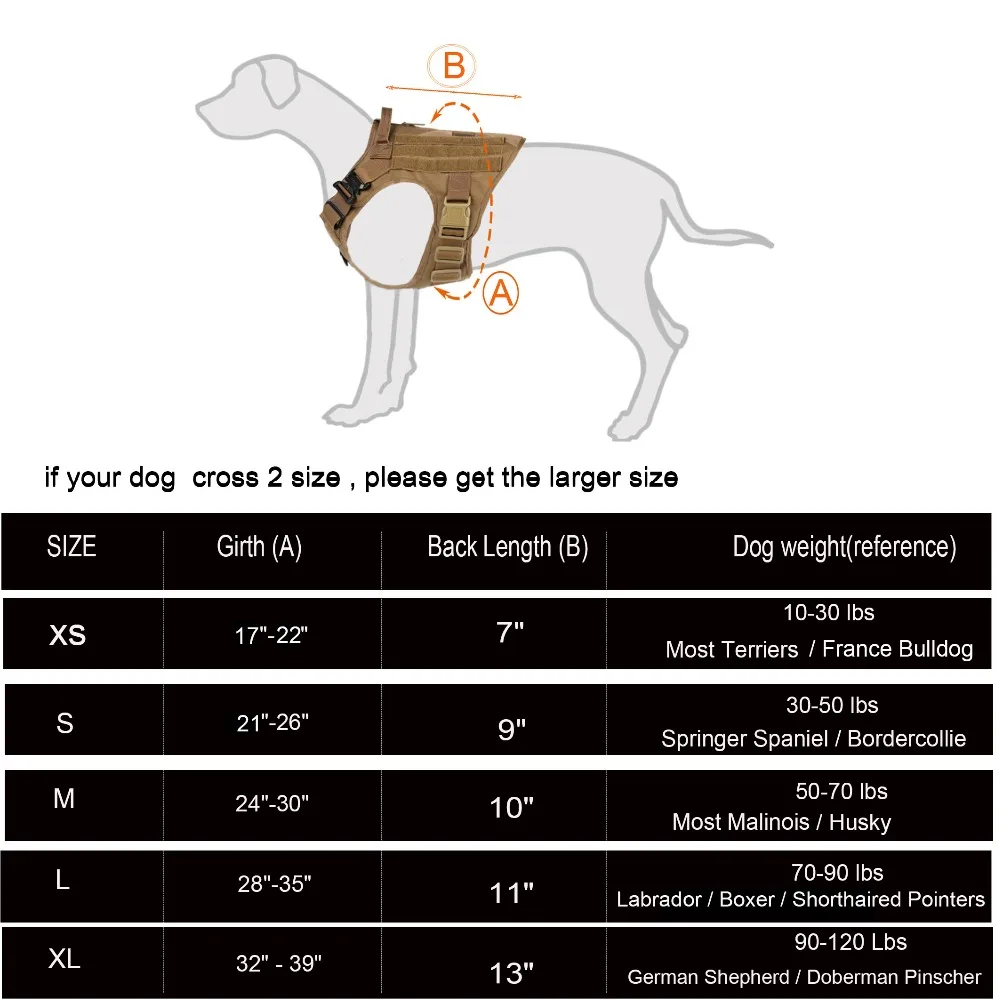 B

A

if your dog cross 2 size , please get the larger size

| SIZE | Girth (A) | Back Length (B) | Dog weight(reference) |
|---|---|---|---|
| XS | 17"-22" | 7" | 10-30 lbs Most Terriers / France Bulldog |
| S | 21"-26" | 9" | 30-50 lbs Springer Spaniel / Bordercollie |
| M | 24"-30" | 10" | 50-70 lbs Most Malinois / Husky |
| L | 28"-35" | 11" | 70-90 lbs Labrador / Boxer / Shorthaired Pointers |
| XL | 32" - 39" | 13" | 90-120 Lbs German Shepherd / Doberman Pinscher |