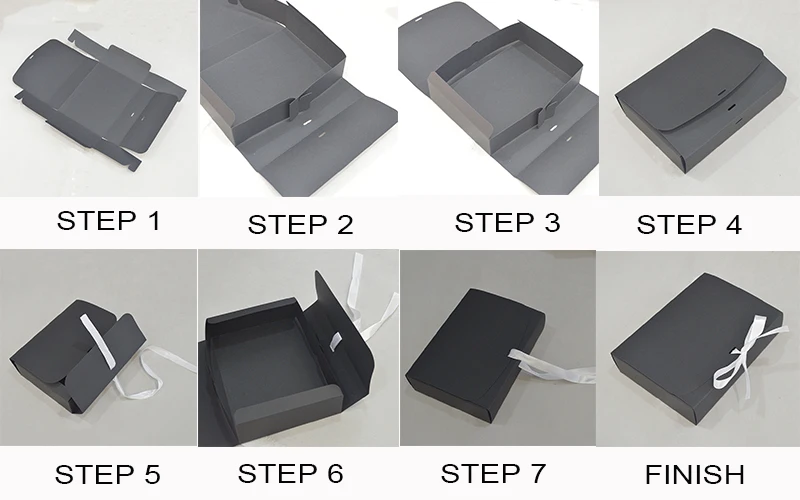 STEP 1
STEP 2
STEP 3
STEP 4
STEP 5
STEP 6
STEP 7
FINISH