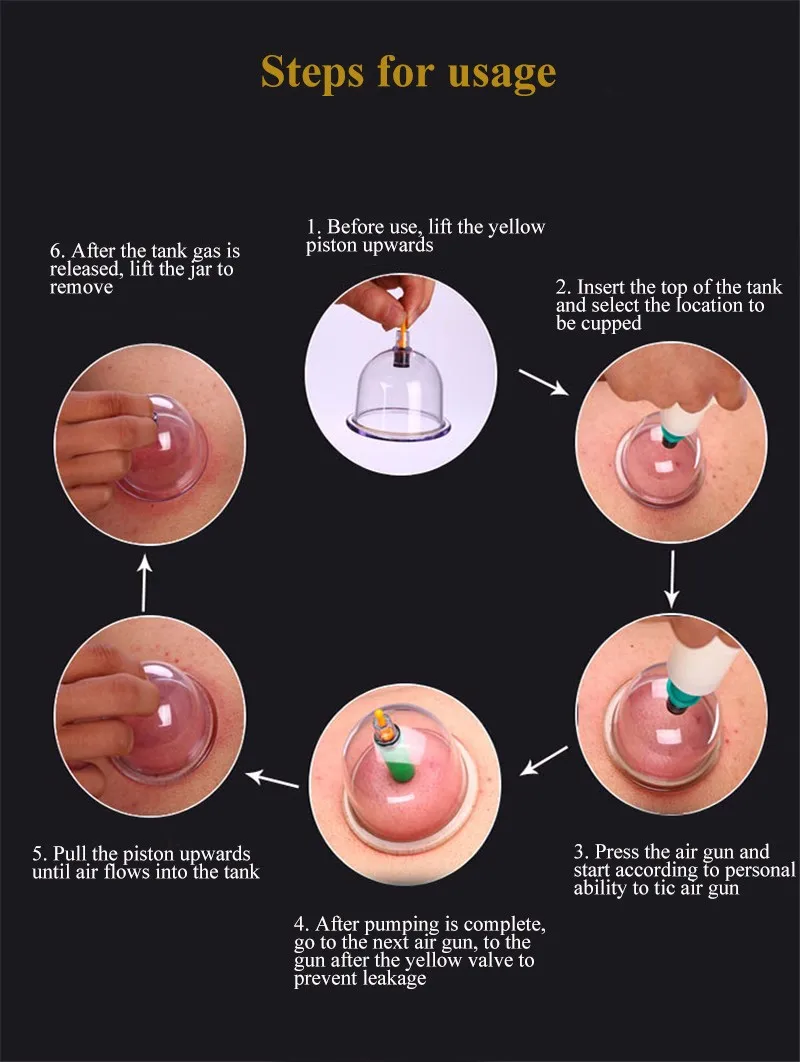 Steps for usage

1. Before use, lift the yellow piston upwards

2. Insert the top of the tank and select the location to be cupped

3. Press the air gun and start according to personal ability to tic air gun

4. After pumping is complete, go to the next air gun, to the gun after the yellow valve to prevent leakage

5. Pull the piston upwards until air flows into the tank

6. After the tank gas is released, lift the jar to remove