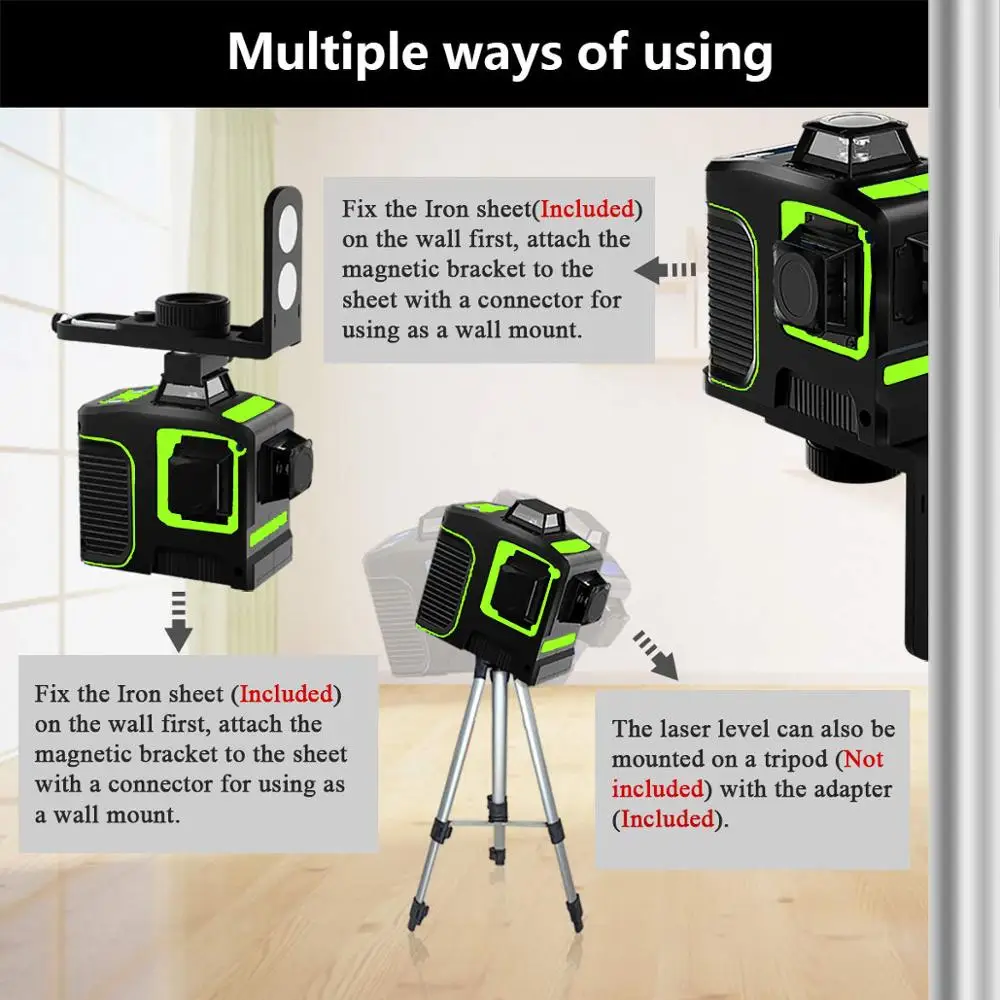 Multiple ways of using

Fix the Iron sheet(Included) on the wall first, attach the magnetic bracket to the sheet with a connector for using as a wall mount.

Fix the Iron sheet (Included) on the wall first, attach the magnetic bracket to the sheet with a connector for using as a wall mount.

The laser level can also be mounted on a tripod (Not included) with the adapter (Included).