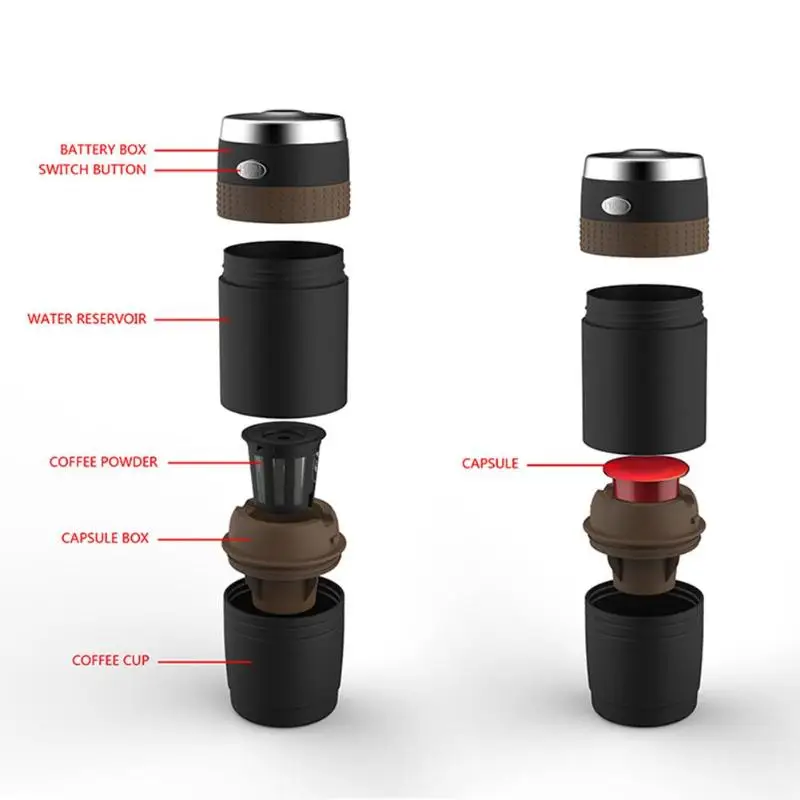 BATTERY BOX
SWITCH BUTTON
WATER RESERVOIR
COFFEE POWDER
CAPSULE BOX
COFFEE CUP
CAPSULE