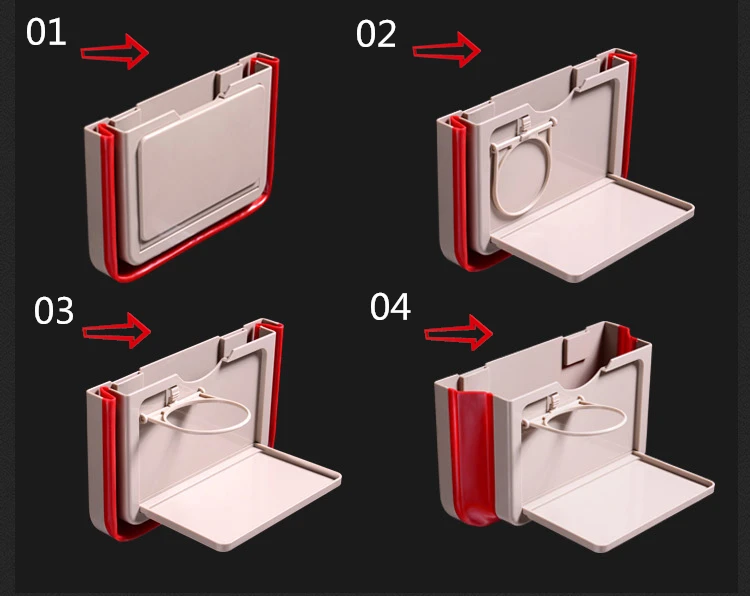 01

02

03

04