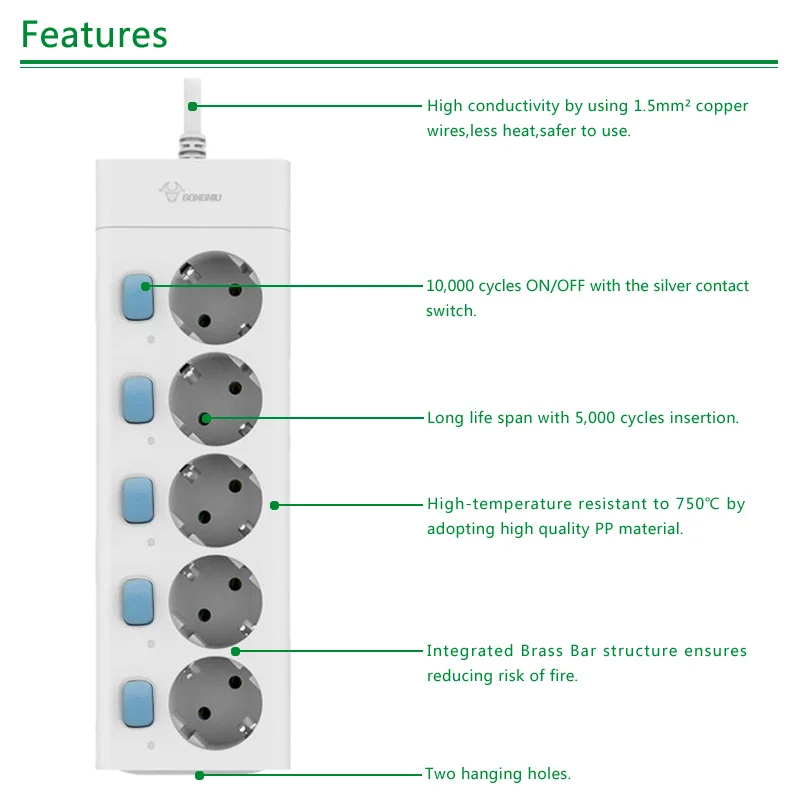 Features

GONGNIU

High conductivity by using 1.5mm² copper wires,less heat,safer to use.

10,000 cycles ON/OFF with the silver contact switch.

Long life span with 5,000 cycles insertion.

High-temperature resistant to 750℃ by adopting high quality PP material.

Integrated Brass Bar structure ensures reducing risk of fire.

Two hanging holes.