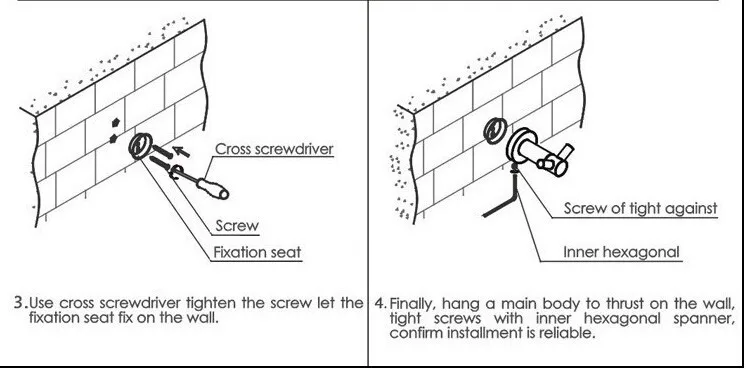 Cross screwdriver

Screw

Fixation seat

3.Use cross screwdriver tighten the screw let the fixation seat fix on the wall.

Screw of tight against

Inner hexagonal

4.Finally, hang a main body to thrust on the wall, tight screws with inner hexagonal spanner, confirm installment is reliable.