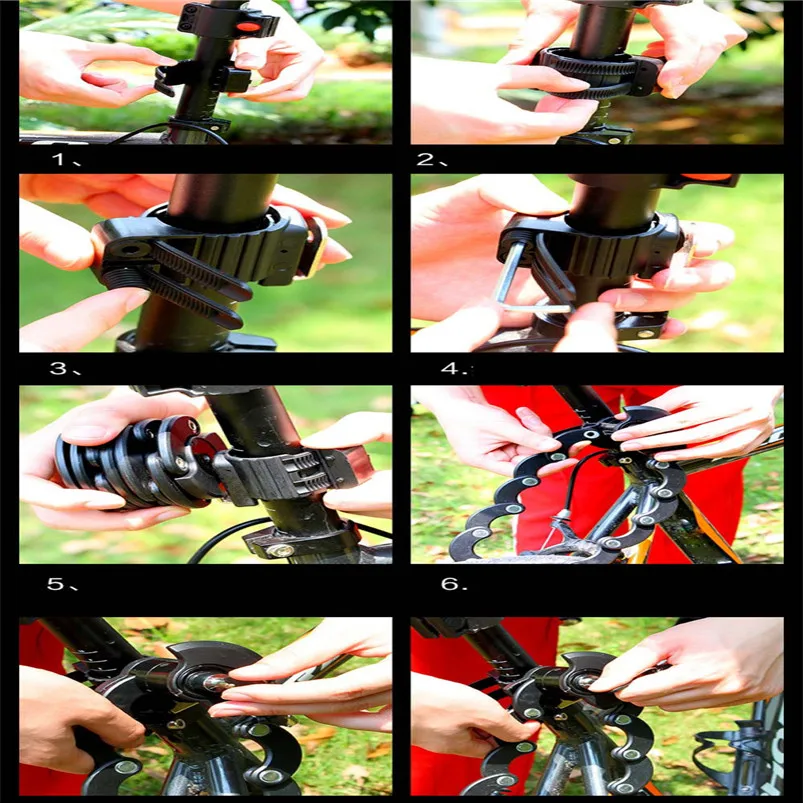 1、

2、

3、

4.

5、

6.