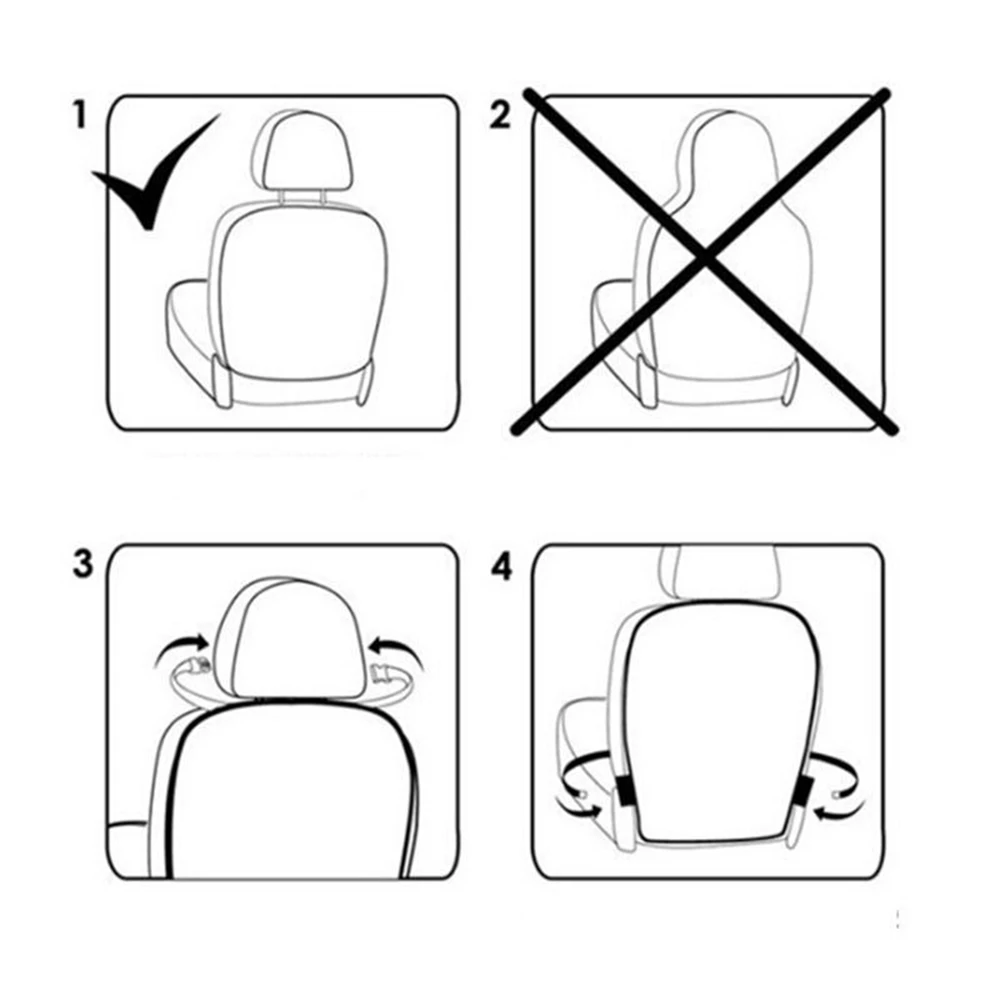 1

2

3

4