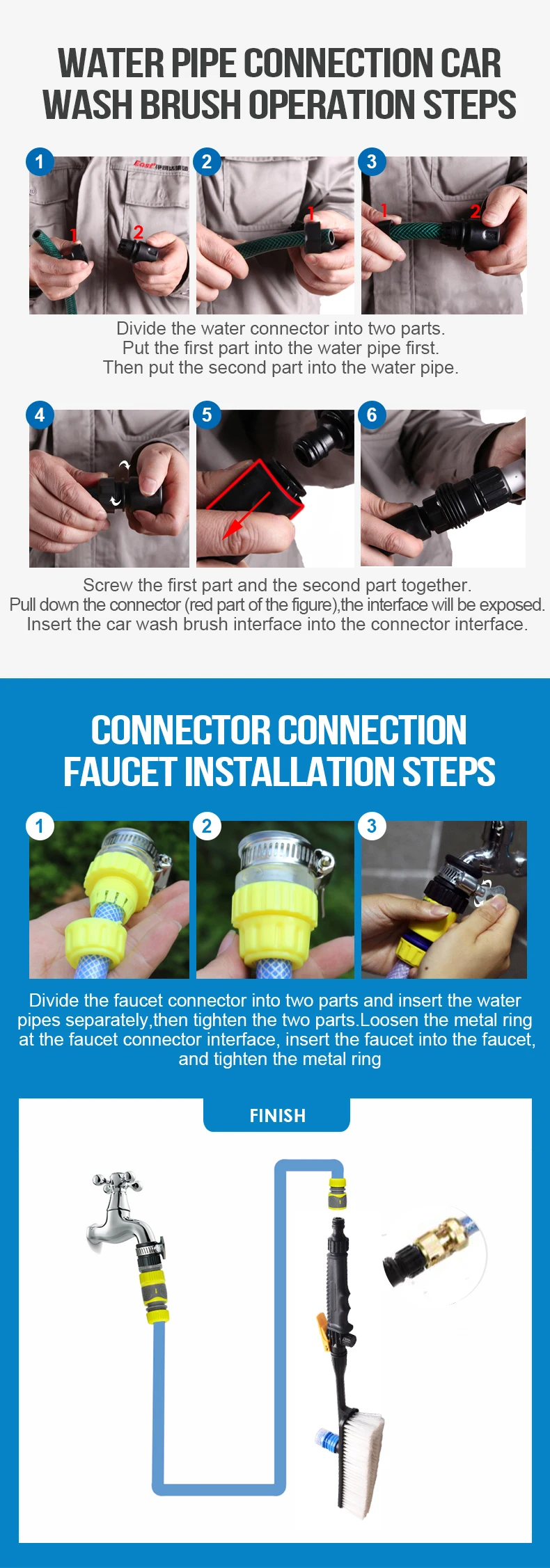 WATER PIPE CONNECTION CAR WASH BRUSH OPERATION STEPS

1

1 2

2

1

3

1 2

Divide the water connector into two parts.
Put the first part into the water pipe first.
Then put the second part into the water pipe.

4

5

6

Screw the first part and the second part together.
Pull down the connector (red part of the figure),the interface will be exposed.
Insert the car wash brush interface into the connector interface.

CONNECTOR CONNECTION FAUCET INSTALLATION STEPS

1

2

3

Divide the faucet connector into two parts and insert the water pipes separately,then tighten the two parts.Loosen the metal ring at the faucet connector interface, insert the faucet into the faucet, and tighten the metal ring

FINISH