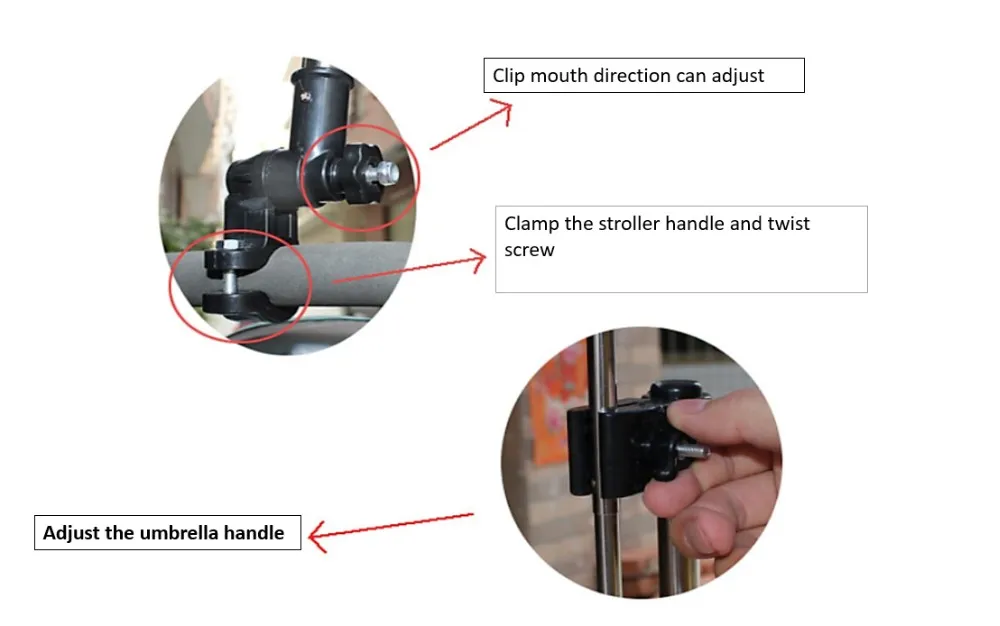 Clip mouth direction can adjust

Clamp the stroller handle and twist screw

Adjust the umbrella handle