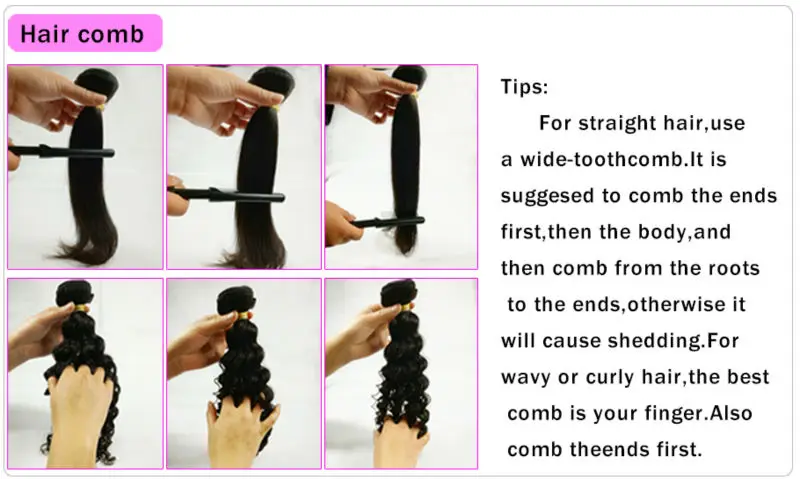 Hair comb

Tips:

For straight hair,use a wide-toothcomb.It is suggesed to comb the ends first,then the body,and then comb from the roots to the ends,otherwise it will cause shedding.For wavy or curly hair,the best comb is your finger.Also comb theends first.