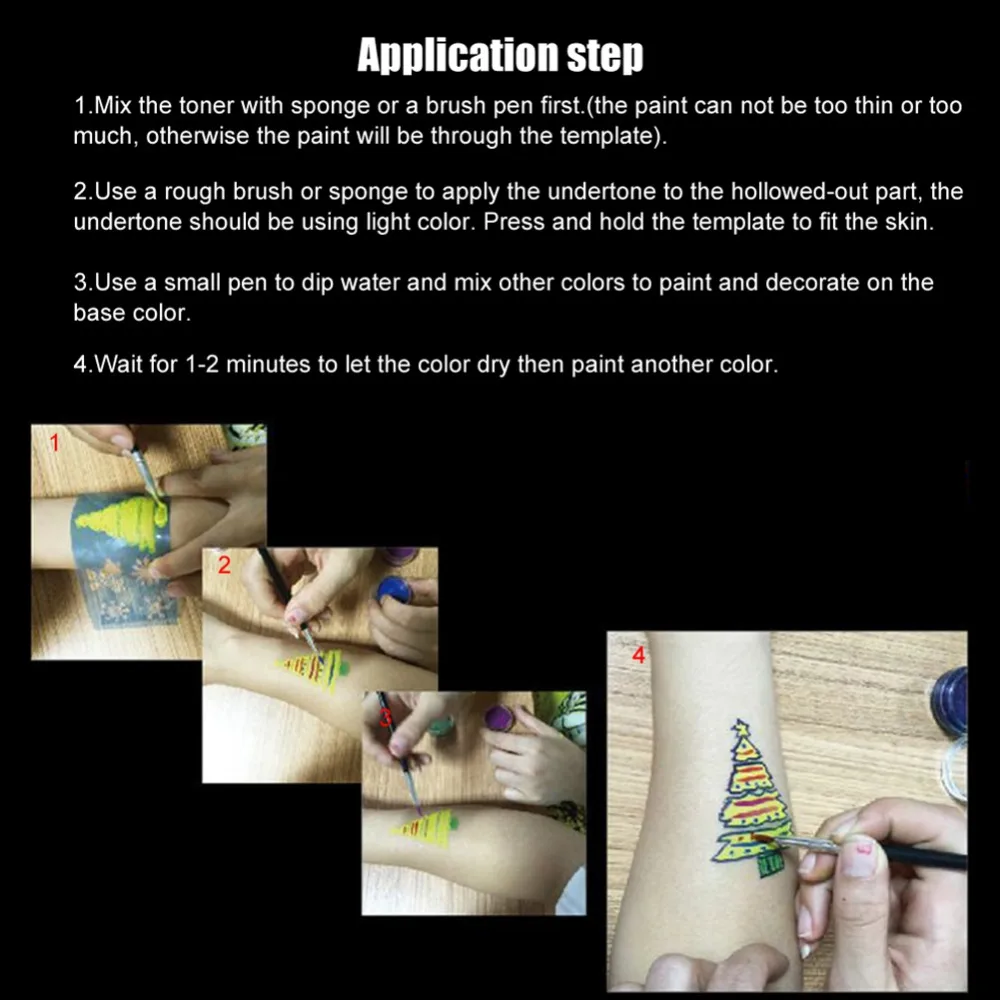 Application step

1.Mix the toner with sponge or a brush pen first.(the paint can not be too thin or too much, otherwise the paint will be through the template).

2.Use a rough brush or sponge to apply the undertone to the hollowed-out part, the undertone should be using light color. Press and hold the template to fit the skin.

3.Use a small pen to dip water and mix other colors to paint and decorate on the base color.

4.Wait for 1-2 minutes to let the color dry then paint another color.

1

2

3

4