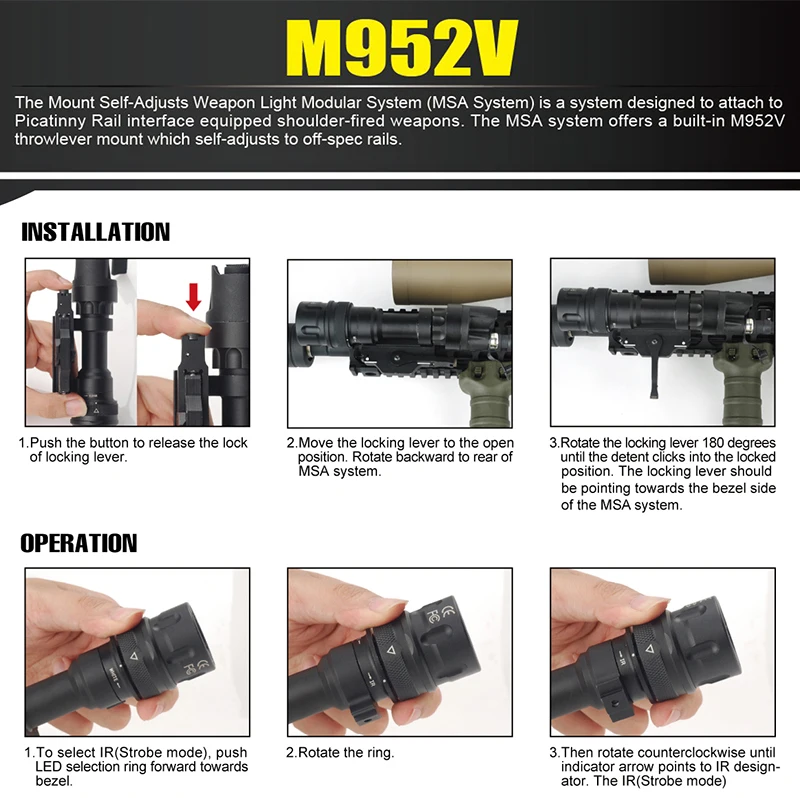 M952V

The Mount Self-Adjusts Weapon Light Modular System (MSA System) is a system designed to attach to Picatinny Rail interface equipped shoulder-fired weapons. The MSA system offers a built-in M952V throwlever mount which self-adjusts to off-spec rails.

INSTALLATION

1.Push the button to release the lock of locking lever.

2.Move the locking lever to the open position. Rotate backward to rear of MSA system.

3.Rotate the locking lever 180 degrees until the detent clicks into the locked position. The locking lever should be pointing towards the bezel side of the MSA system.

OPERATION

1.To select IR(Strobe mode), push LED selection ring forward towards bezel.

2.Rotate the ring.

3.Then rotate counterclockwise until indicator arrow points to IR designator. The IR(Strobe mode)