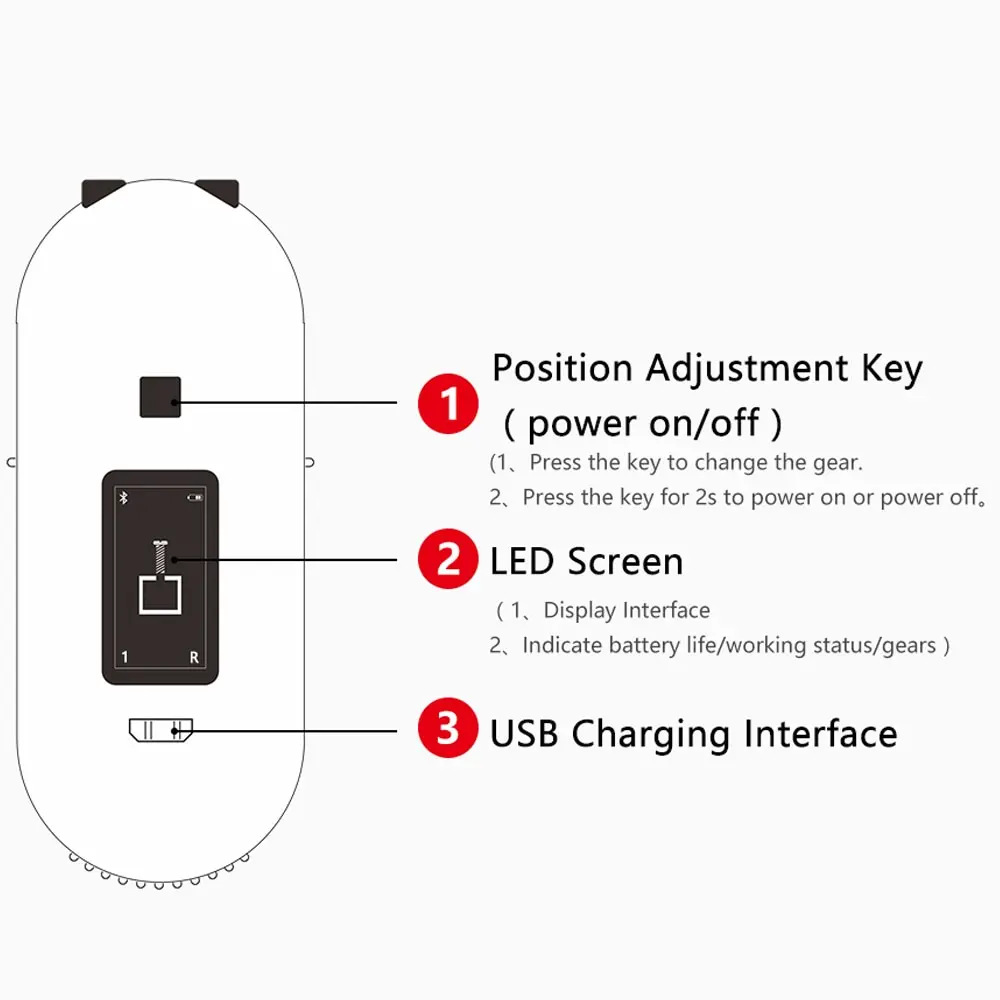 1

R

1 Position Adjustment Key ( power on/off )

(1、Press the key to change the gear.

2、Press the key for 2s to power on or power off。

2 LED Screen

( 1、Display Interface

2、Indicate battery life/working status/gears )

3 USB Charging Interface