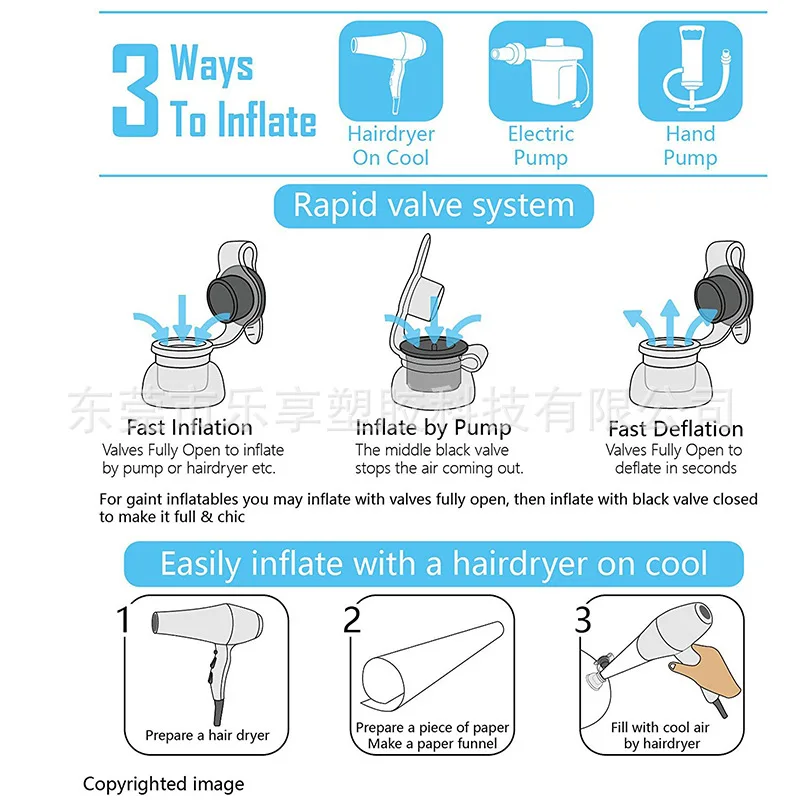 3 Ways To Inflate

Hairdryer On Cool

Electric Pump

Hand Pump

Rapid valve system

东莞市乐享塑胶科技有限公司

Fast Inflation
Valves Fully Open to inflate by pump or hairdryer etc.

Inflate by Pump
The middle black valve stops the air coming out.

Fast Deflation
Valves Fully Open to deflate in seconds

For gaint inflatables you may inflate with valves fully open, then inflate with black valve closed to make it full & chic

Easily inflate with a hairdryer on cool

1
Prepare a hair dryer

2
Prepare a piece of paper
Make a paper funnel

3
Fill with cool air by hairdryer

Copyrighted image