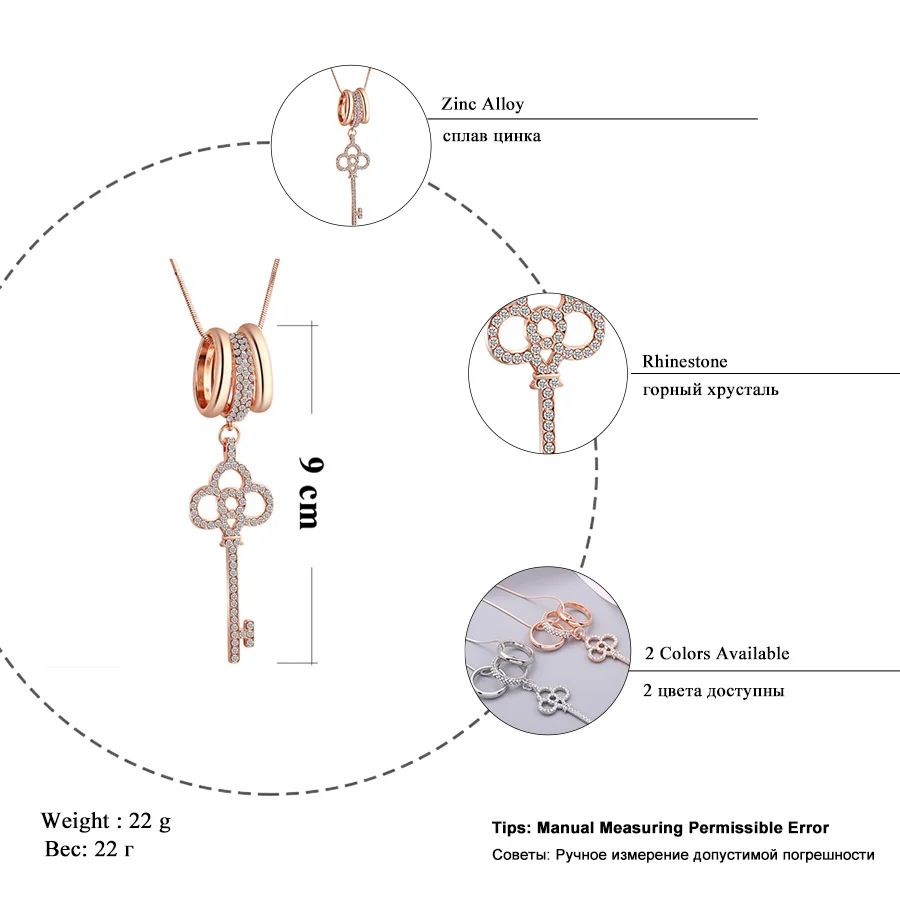 Zinc Alloy
сплав цинка

9 cm

Rhinestone
горный хрусталь

2 Colors Available
2 цвета доступны

Weight : 22 g
Вес: 22 г

Tips: Manual Measuring Permissible Error
Советы: Ручное измерение допустимой погрешности