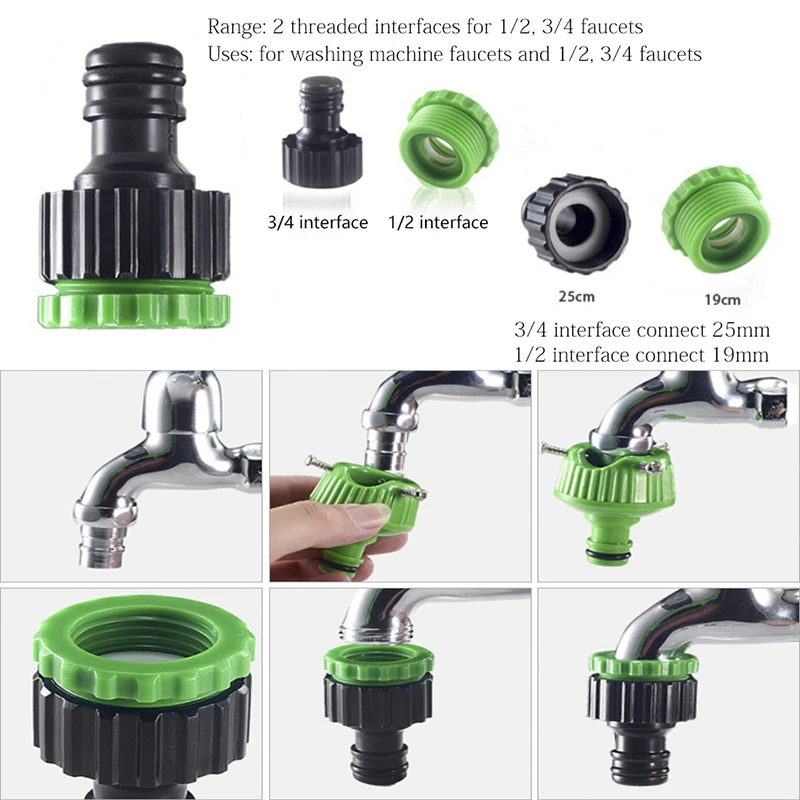 Range: 2 threaded interfaces for 1/2, 3/4 faucets
Uses: for washing machine faucets and 1/2, 3/4 faucets

3/4 interface
1/2 interface

25cm
19cm

3/4 interface connect 25mm
1/2 interface connect 19mm